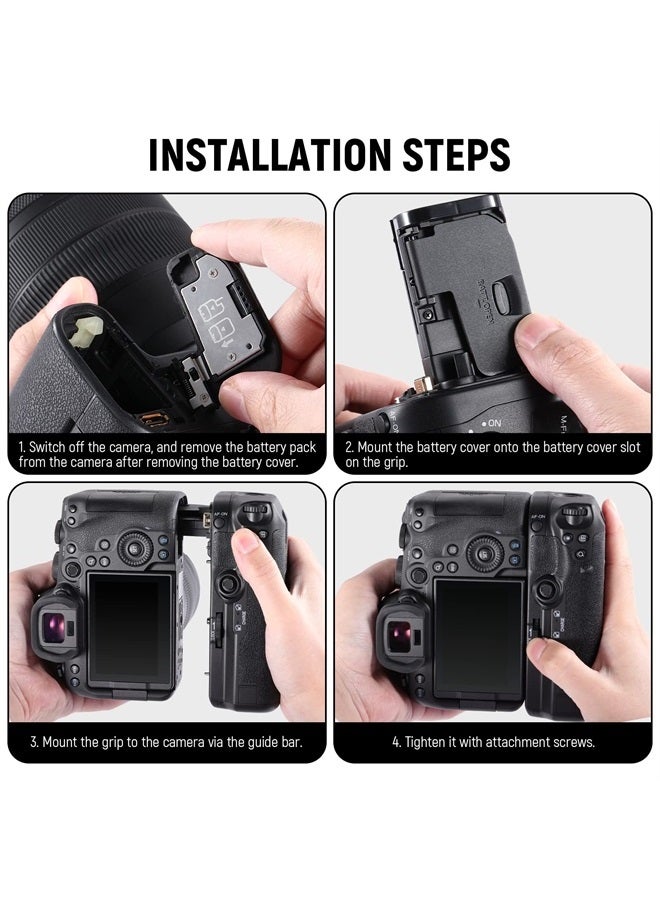 INSTALLATION STEPS

1. Switch off the camera, and remove the battery pack from the camera after removing the battery cover.

2. Mount the battery cover onto the battery cover slot on the grip.

3. Mount the grip to the camera via the guide bar.

4. Tighten it with attachment screws.