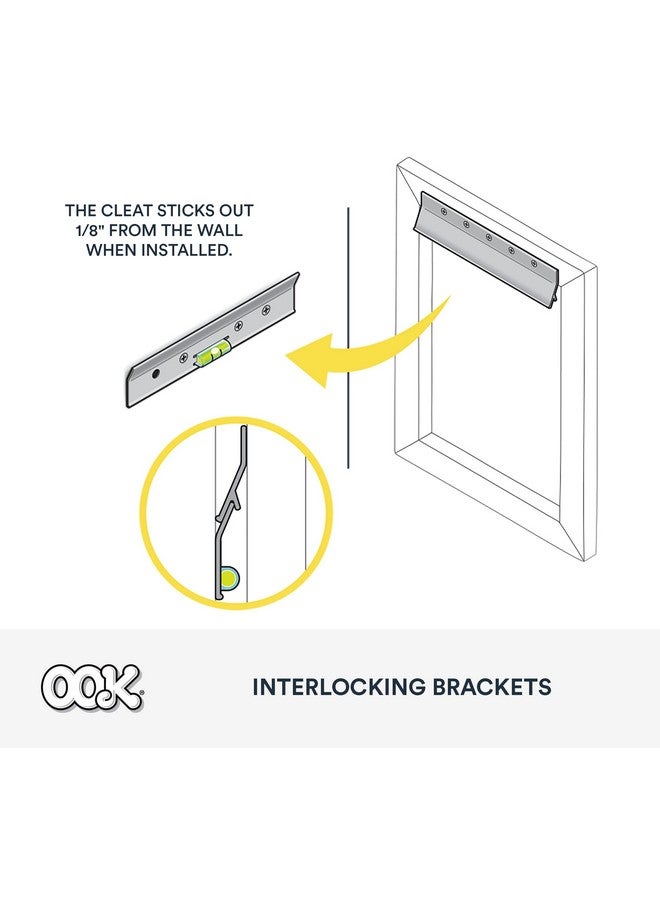 THE CLEAT STICKS OUT 1/8" FROM THE WALL WHEN INSTALLED.

OOK

INTERLOCKING BRACKETS