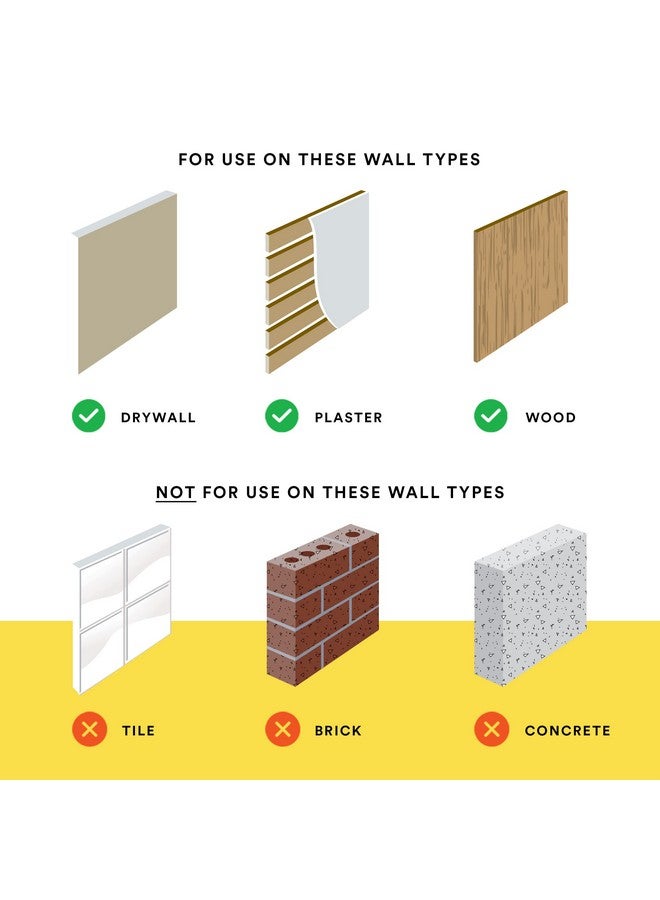 FOR USE ON THESE WALL TYPES

DRYWALL

PLASTER

WOOD

NOT FOR USE ON THESE WALL TYPES

TILE

BRICK

CONCRETE