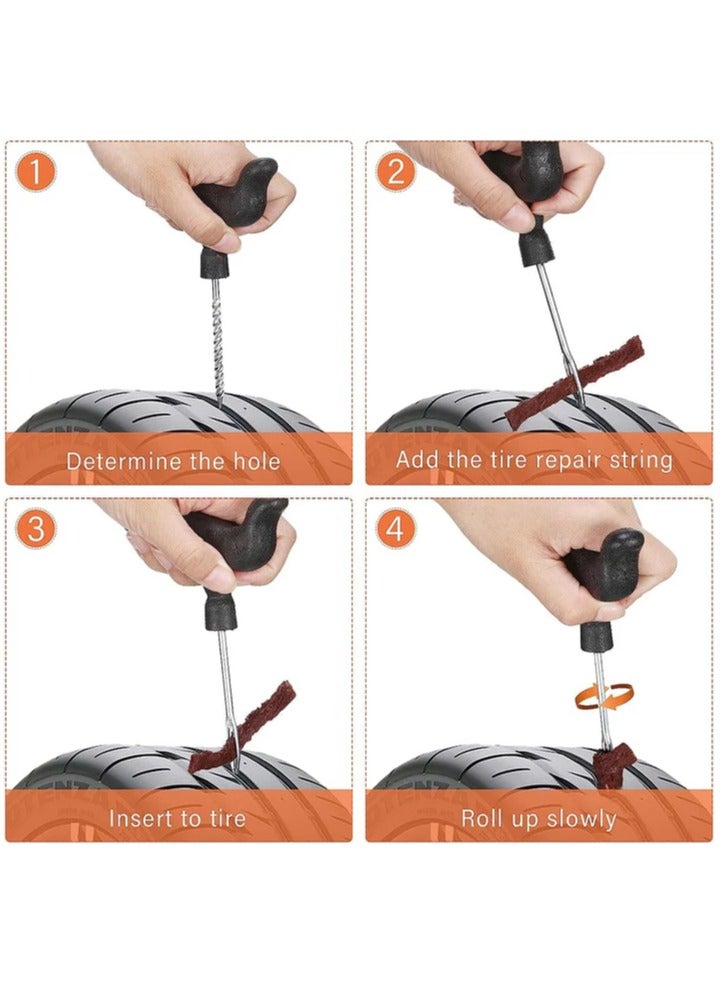 1
Determine the hole

2
Add the tire repair string

3
Insert to tire

4
Roll up slowly