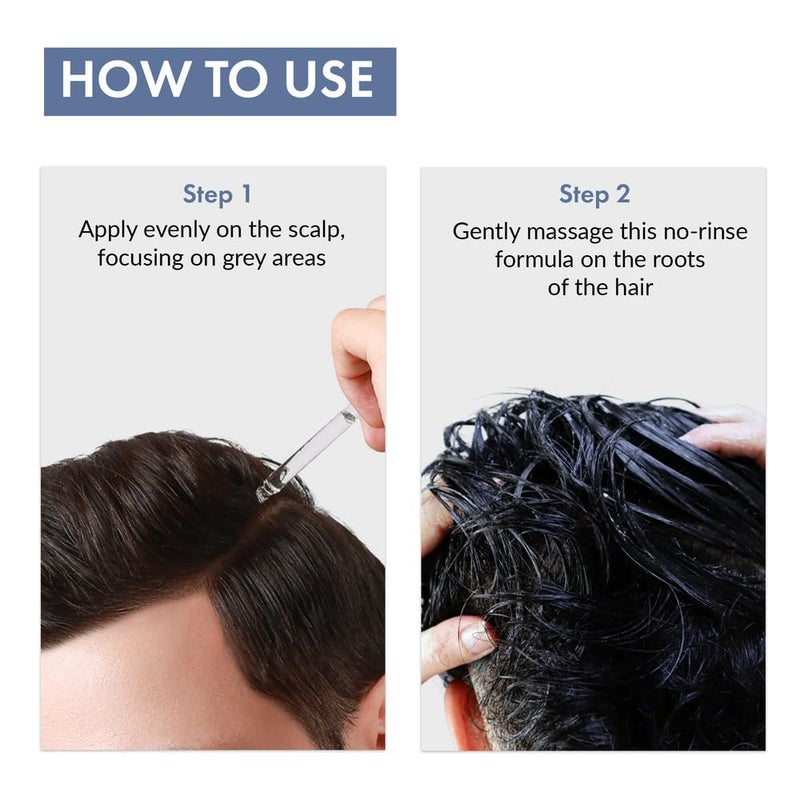 HOW TO USE

Step 1
Apply evenly on the scalp, focusing on grey areas

Step 2
Gently massage this no-rinse formula on the roots of the hair