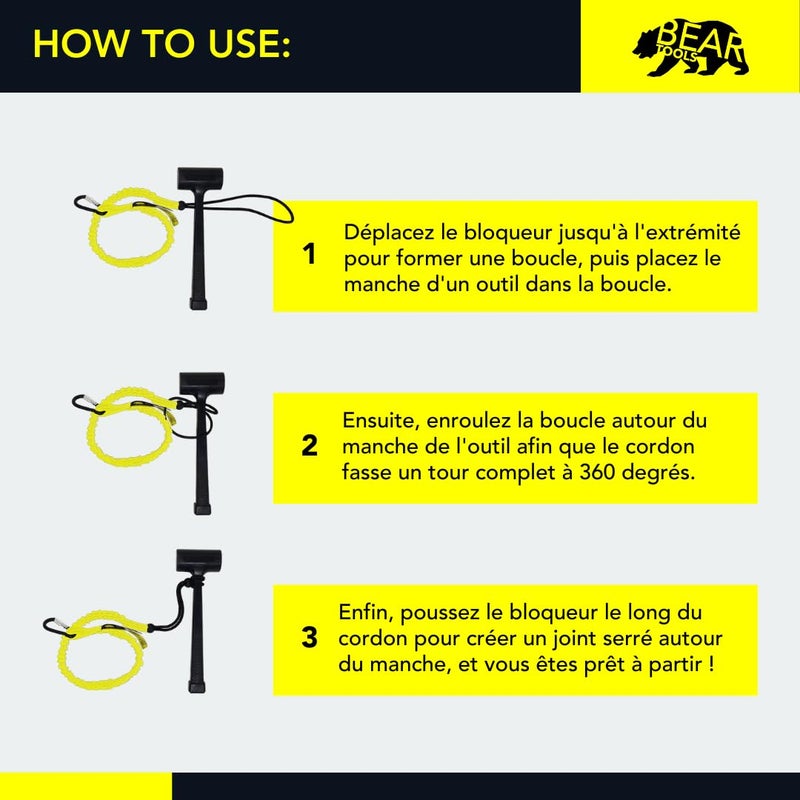 HOW TO USE:

BEAR TOOLS

1 Déplacez le bloqueur jusqu'à l'extrémité pour former une boucle, puis placez le manche d'un outil dans la boucle.

2 Ensuite, enroulez la boucle autour du manche de l'outil afin que le cordon fasse un tour complet à 360 degrés.

3 Enfin, poussez le bloqueur le long du cordon pour créer un joint serré autour du manche, et vous êtes prêt à partir !