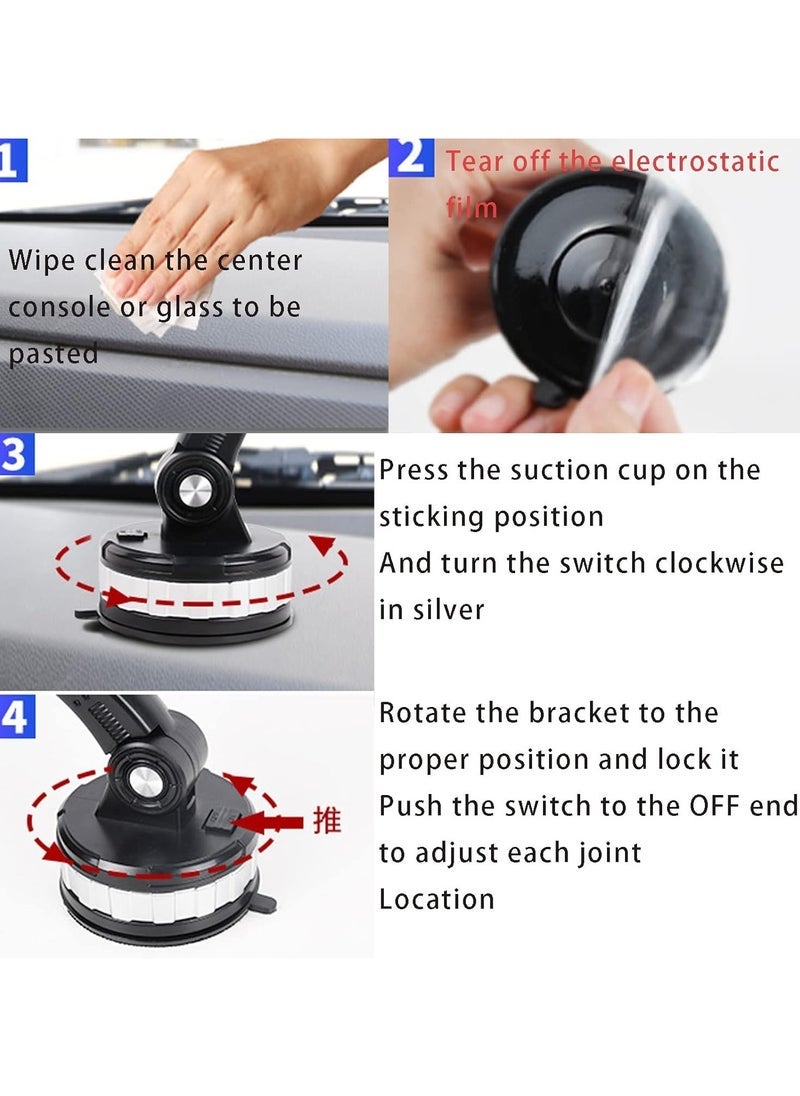 1

Wipe clean the center console or glass to be pasted

2 Tear off the electrostatic film

3

Press the suction cup on the sticking position
And turn the switch clockwise in silver

4

推

Rotate the bracket to the proper position and lock it
Push the switch to the OFF end to adjust each joint
Location