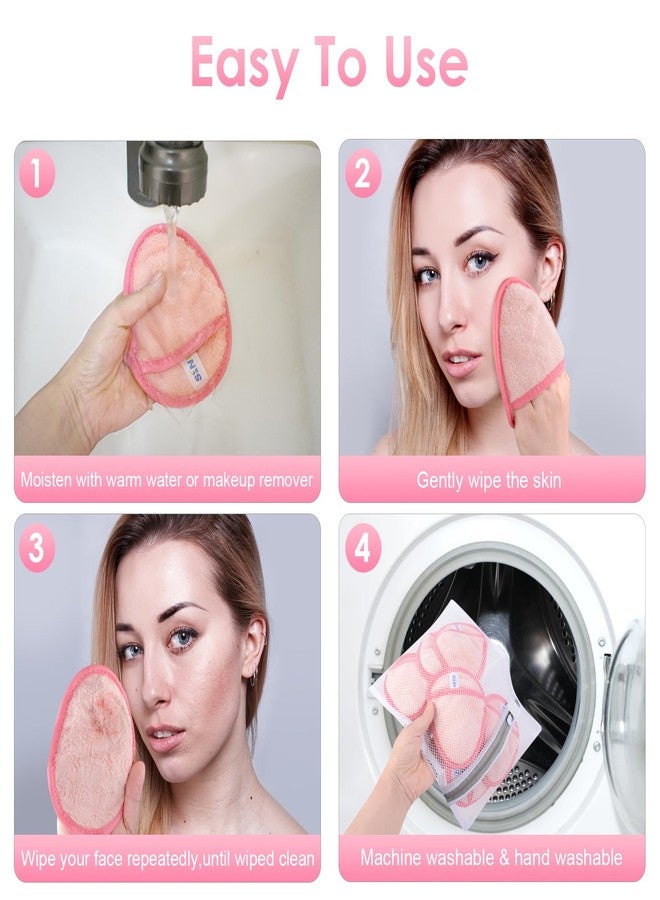 Easy To Use

1

SLN

Moisten with warm water or makeup remover

2

Gently wipe the skin

3

Wipe your face repeatedly,until wiped clean

4

Machine washable & hand washable