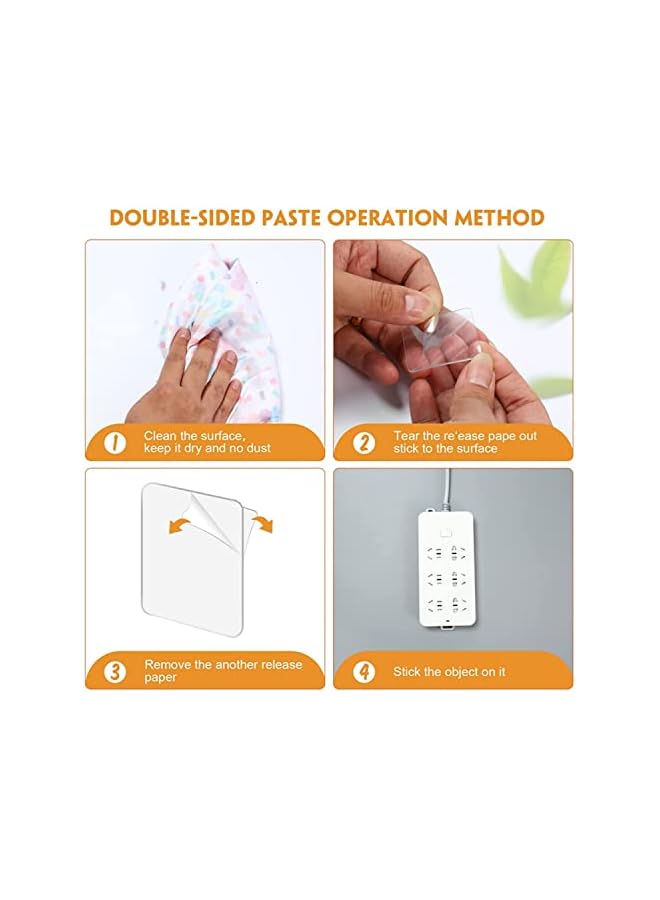 DOUBLE-SIDED PASTE OPERATION METHOD

1 Clean the surface, keep it dry and no dust

2 Tear the re'ease pape out stick to the surface

3 Remove the another release paper

4 Stick the object on it