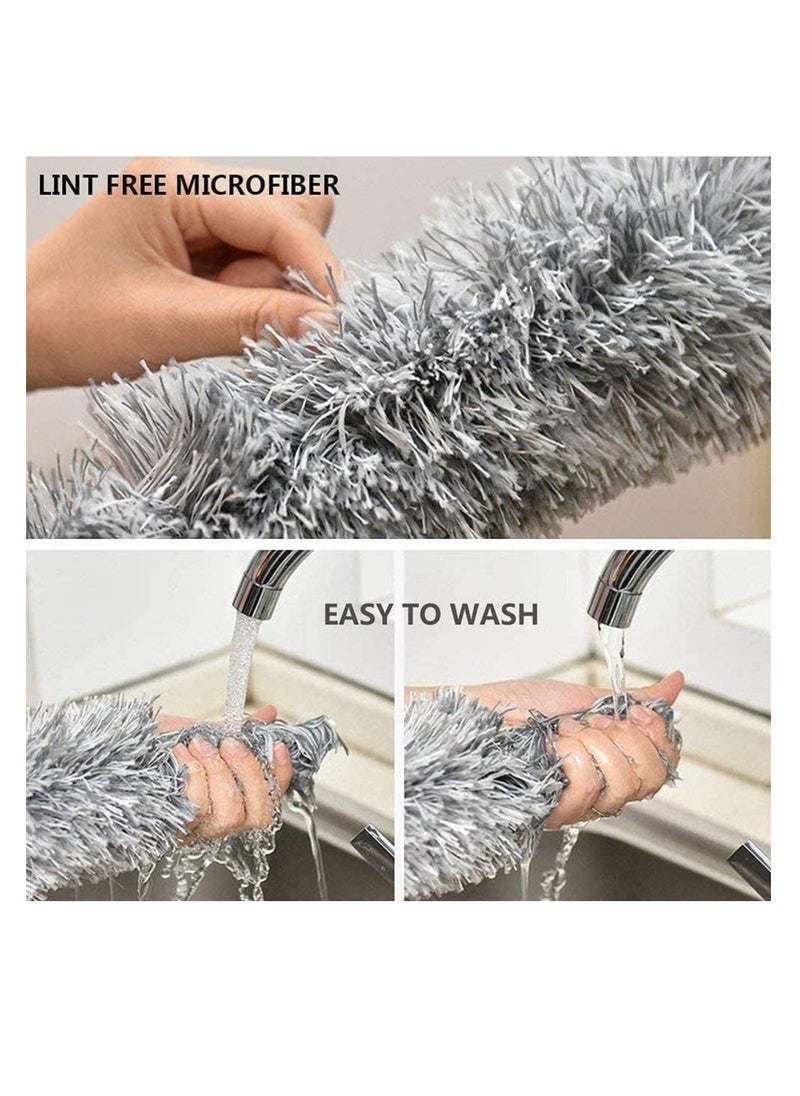 LINT FREE MICROFIBER

EASY TO WASH