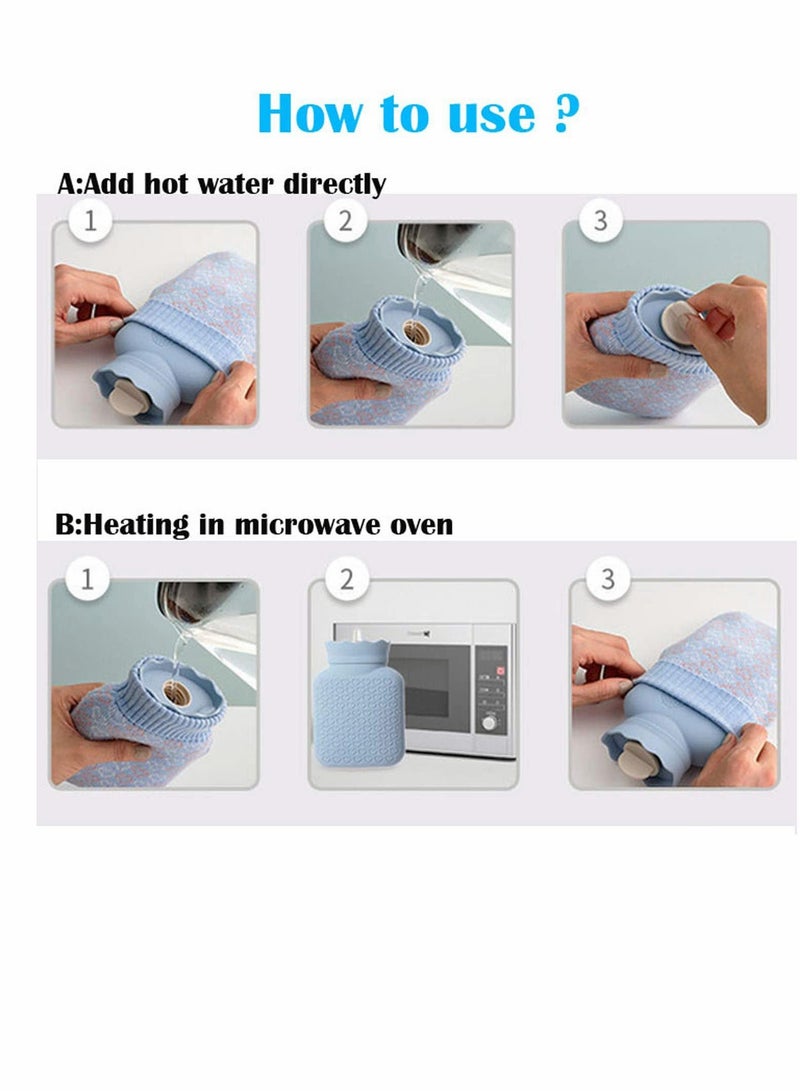 How to use ?

A:Add hot water directly

1

2

3

B:Heating in microwave oven

1

2

3