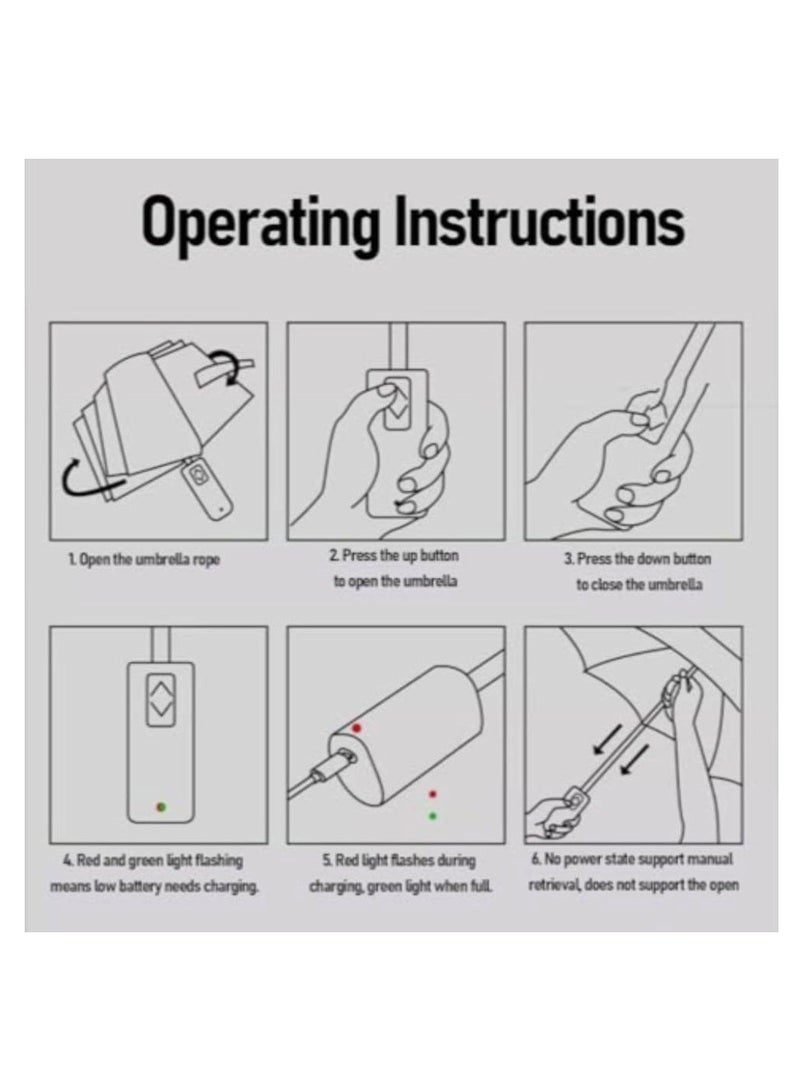 Operating Instructions

1. Open the umbrella rope

2. Press the up button to open the umbrella

3. Press the down button to close the umbrella

4. Red and green light flashing means low battery needs charging.

5. Red light flashes during charging, green light when full.

6. No power state support manual retrieval, does not support the open