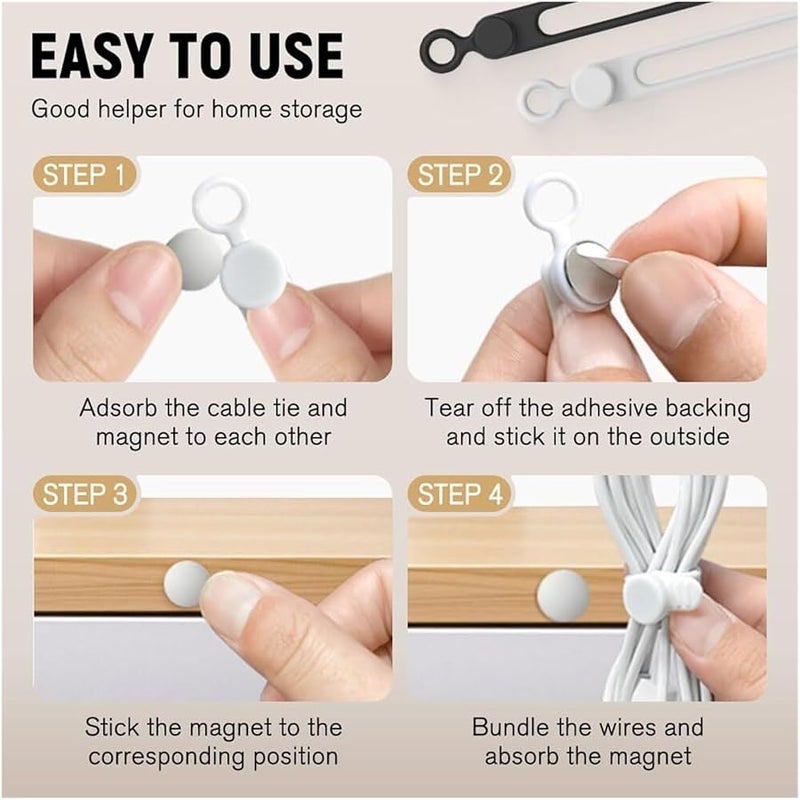 EASY TO USE
Good helper for home storage

STEP 1

Adsorb the cable tie and magnet to each other

STEP 2

Tear off the adhesive backing and stick it on the outside

STEP 3

Stick the magnet to the corresponding position

STEP 4

Bundle the wires and absorb the magnet