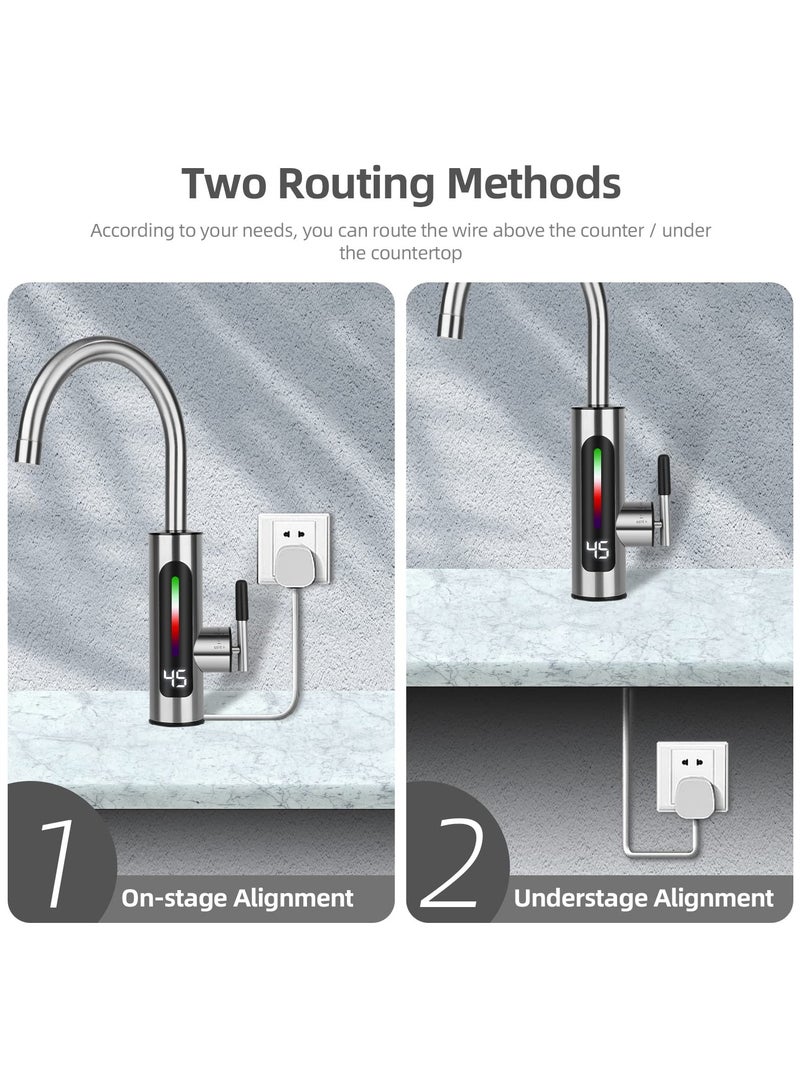 Two Routing Methods

According to your needs, you can route the wire above the counter / under the countertop

45

1 On-stage Alignment

45

2 Understage Alignment