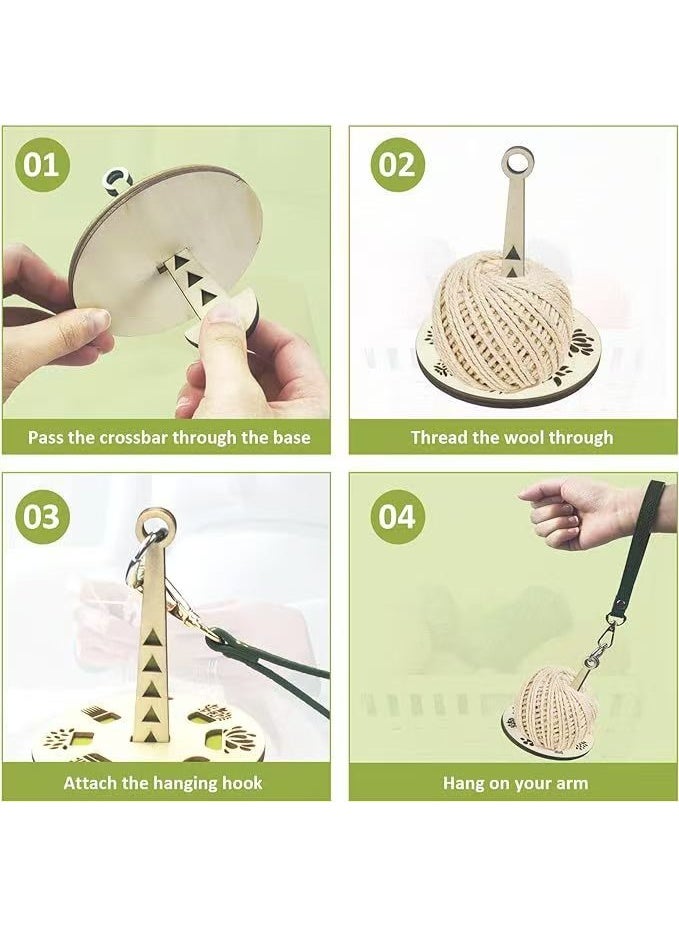 01

Pass the crossbar through the base

02

Thread the wool through

03

Attach the hanging hook

04

Hang on your arm