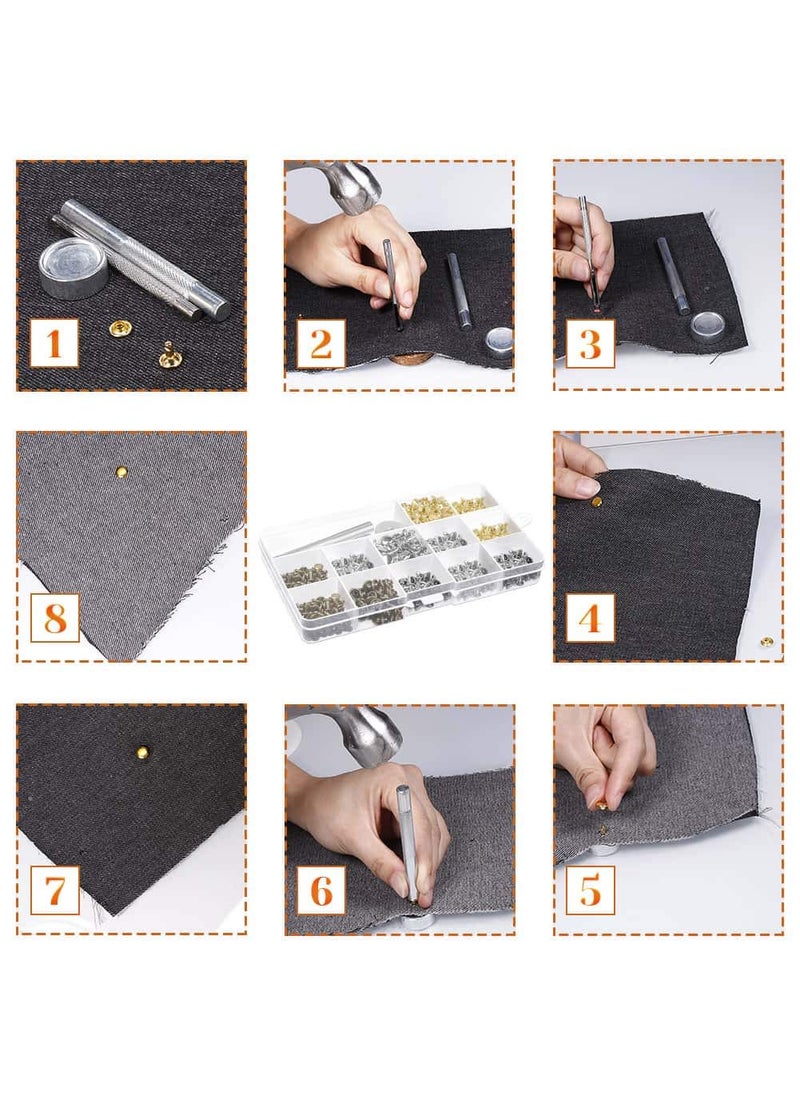 1

2

3

8

4

7

6

5