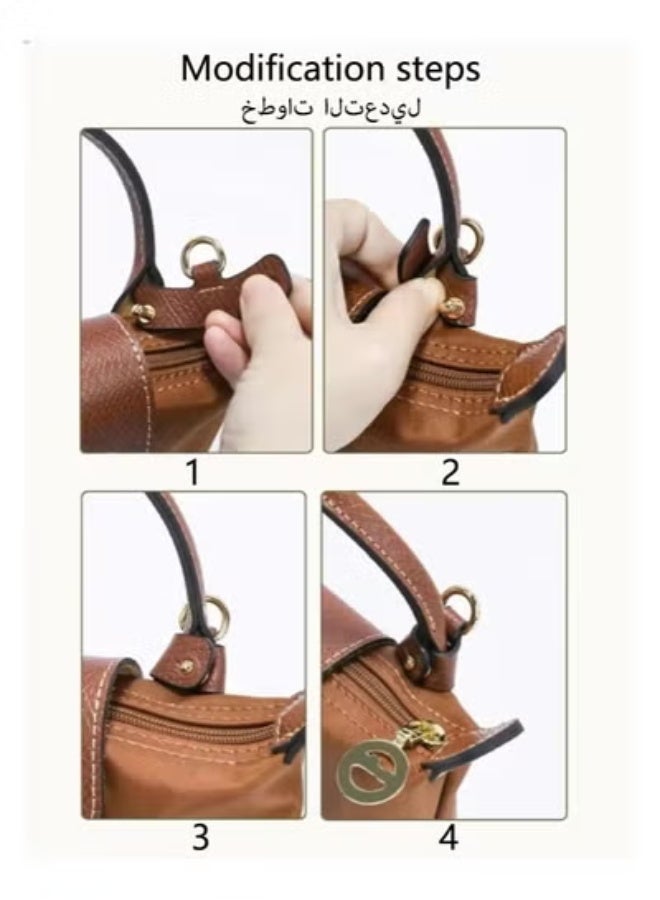 Modification steps
خطوات التعديل

1

2

3

4