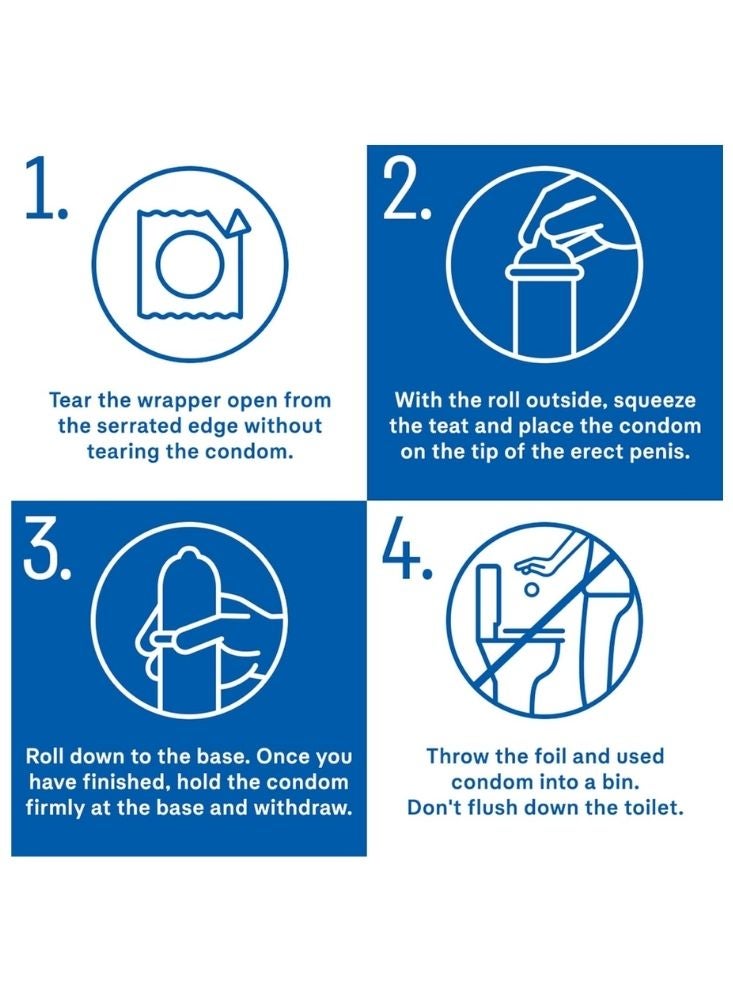 1.

Tear the wrapper open from the serrated edge without tearing the condom.

2.

With the roll outside, squeeze the teat and place the condom on the tip of the erect penis.

3.

Roll down to the base. Once you have finished, hold the condom firmly at the base and withdraw.

4.

Throw the foil and used condom into a bin. Don't flush down the toilet.