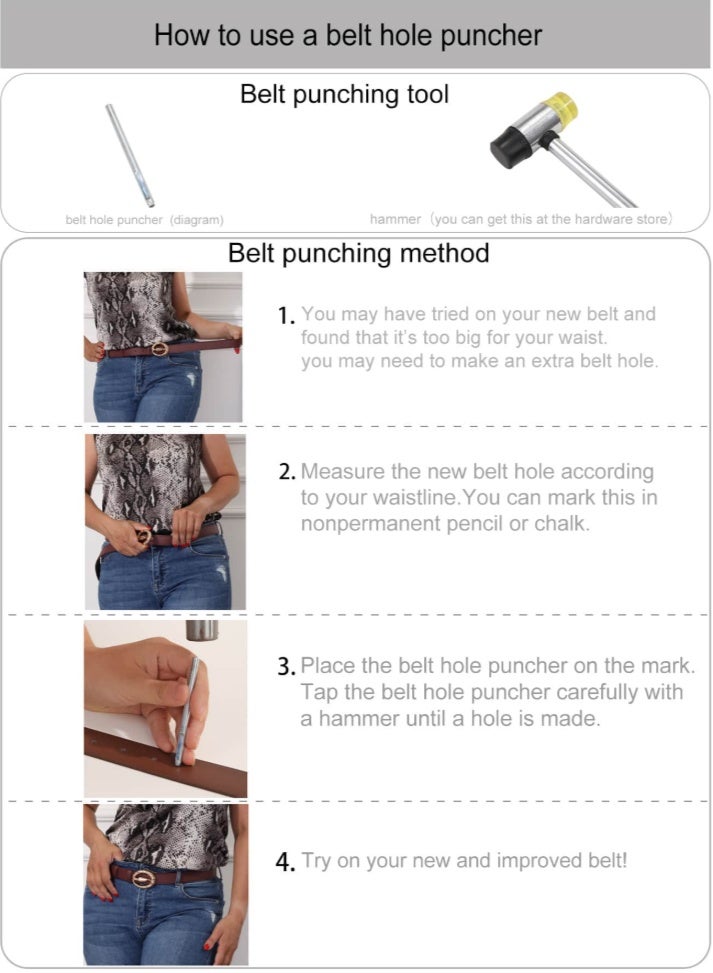 How to use a belt hole puncher

Belt punching tool

belt hole puncher (diagram)

hammer (you can get this at the hardware store)

Belt punching method

1. You may have tried on your new belt and found that it's too big for your waist. you may need to make an extra belt hole.

2. Measure the new belt hole according to your waistline.You can mark this in nonpermanent pencil or chalk.

3. Place the belt hole puncher on the mark. Tap the belt hole puncher carefully with a hammer until a hole is made.

4. Try on your new and improved belt!