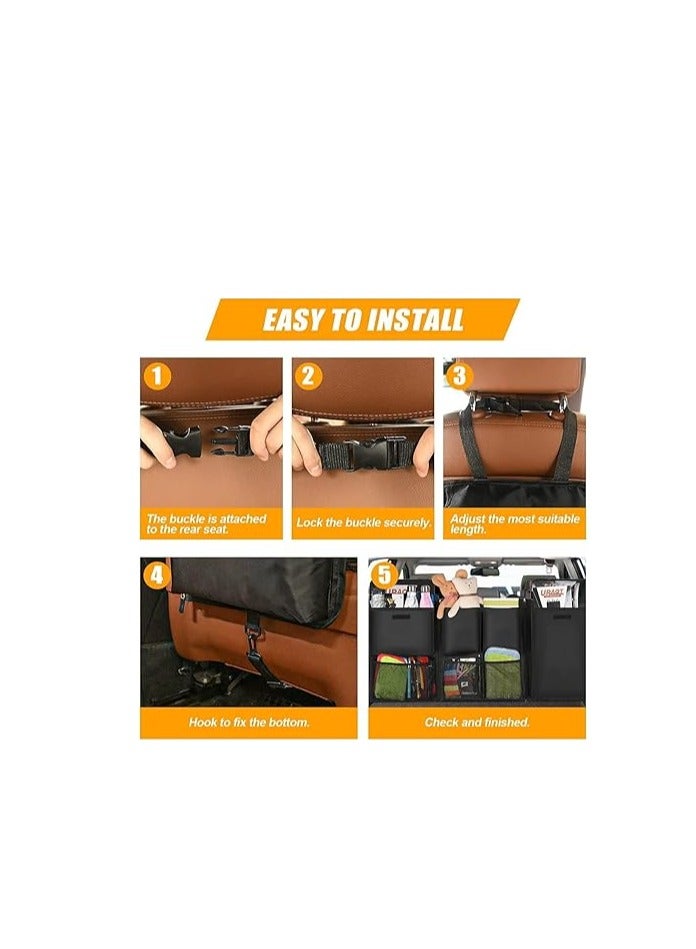 EASY TO INSTALL

1

The buckle is attached to the rear seat.

2

Lock the buckle securely.

3

Adjust the most suitable length.

4

Hook to fix the bottom.

5

Check and finished.