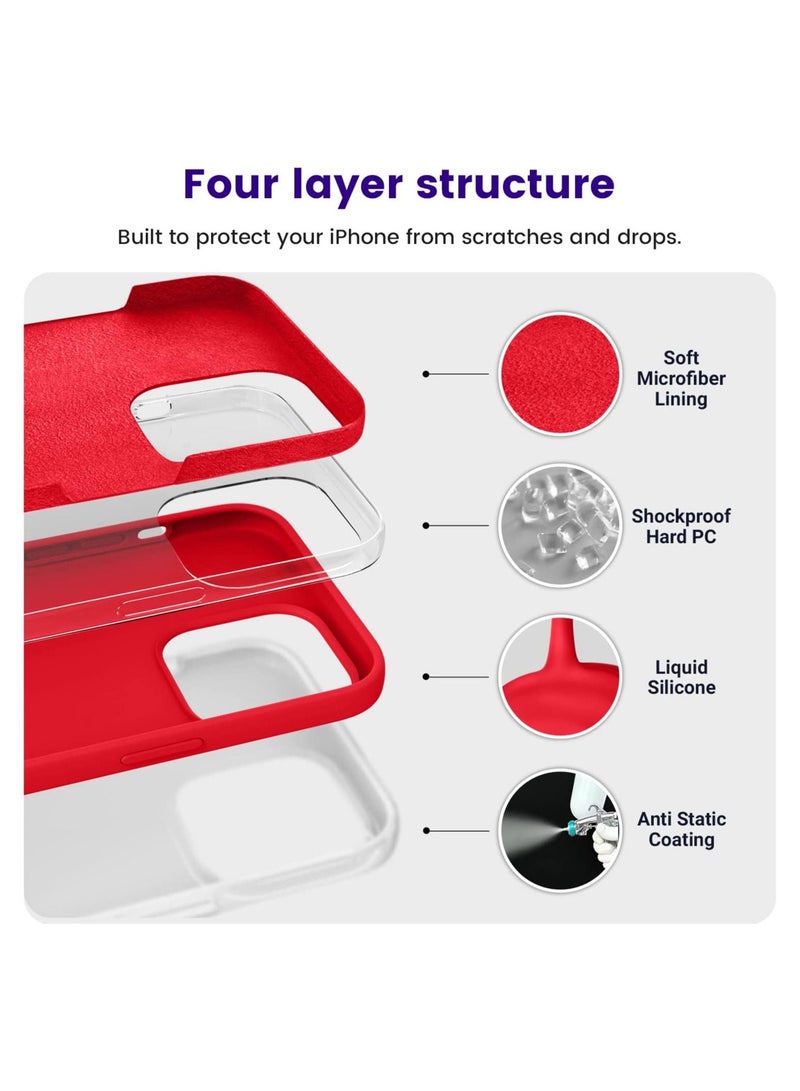 Four layer structure

Built to protect your iPhone from scratches and drops.

Soft Microfiber Lining

Shockproof Hard PC

Liquid Silicone

Anti Static Coating