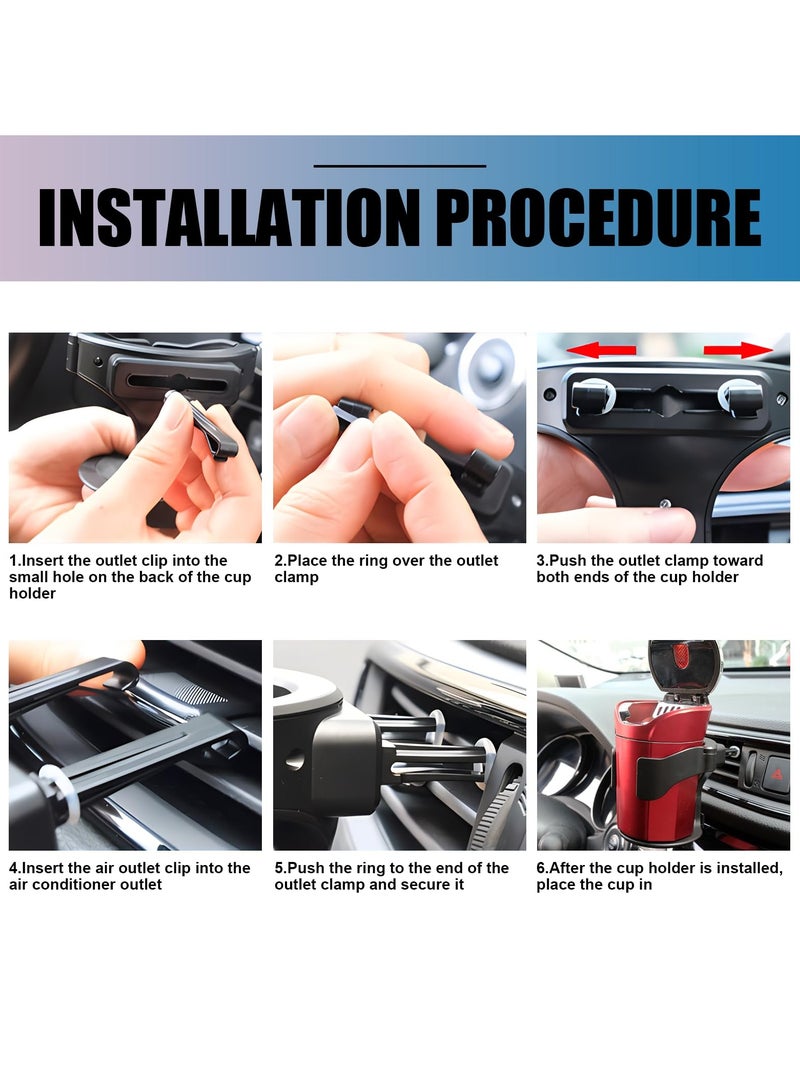 INSTALLATION PROCEDURE

1.Insert the outlet clip into the small hole on the back of the cup holder

2.Place the ring over the outlet clamp

3.Push the outlet clamp toward both ends of the cup holder

4.Insert the air outlet clip into the air conditioner outlet

5.Push the ring to the end of the outlet clamp and secure it

6.After the cup holder is installed, place the cup in