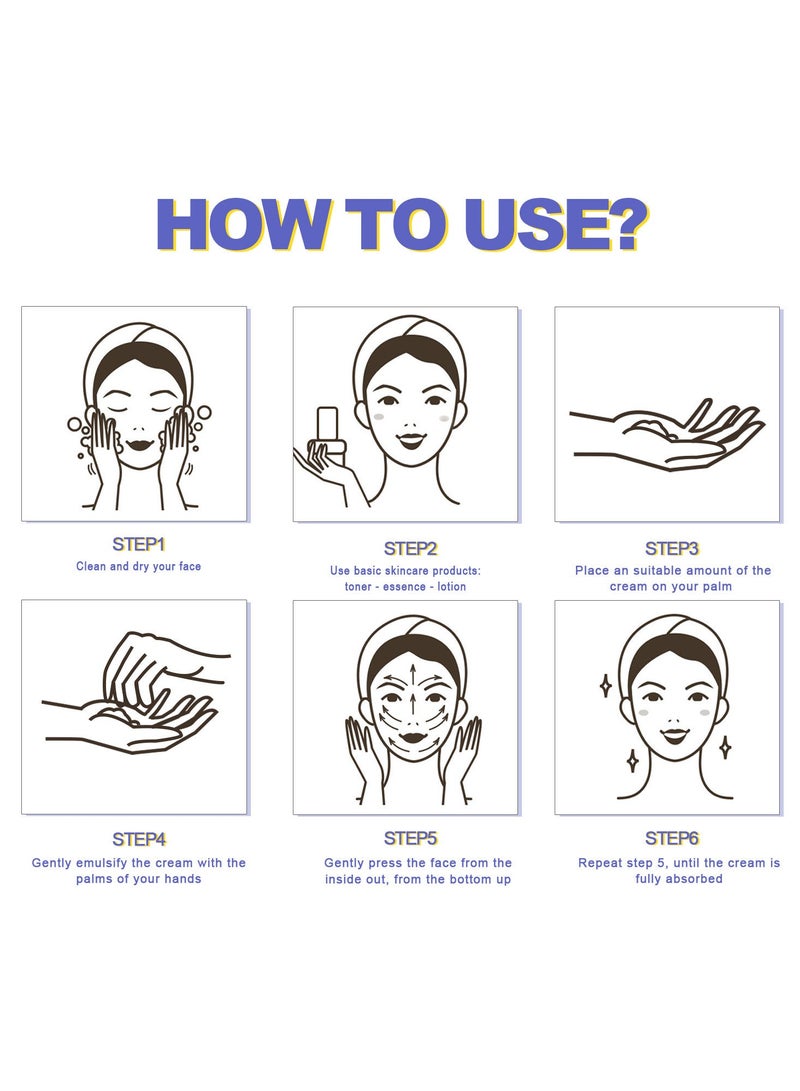 HOW TO USE?

STEP1
Clean and dry your face

STEP2
Use basic skincare products: toner - essence - lotion

STEP3
Place an suitable amount of the cream on your palm

STEP4
Gently emulsify the cream with the palms of your hands

STEP5
Gently press the face from the inside out, from the bottom up

STEP6
Repeat step 5, until the cream is fully absorbed