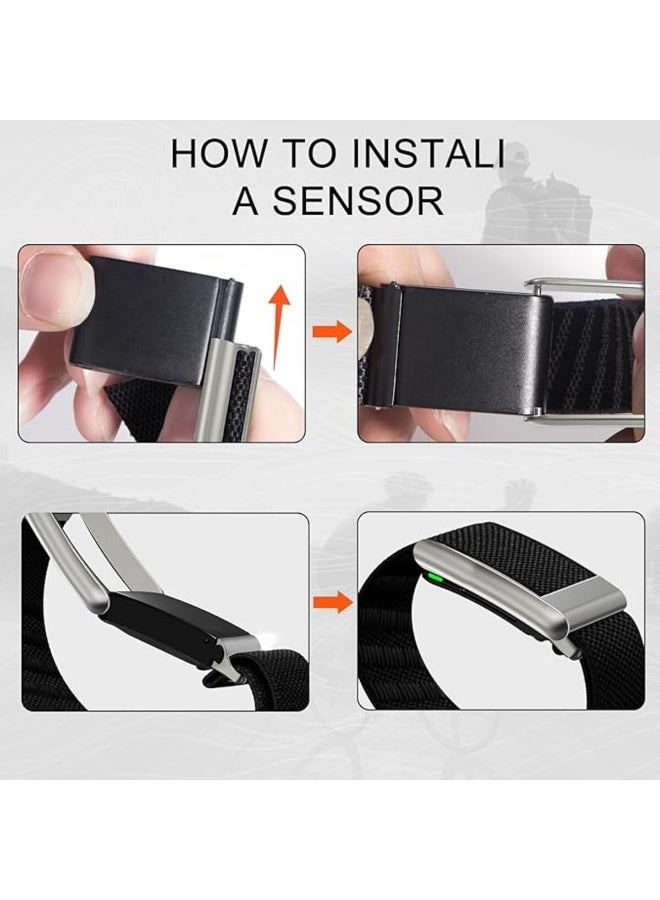 HOW TO INSTALI
A SENSOR