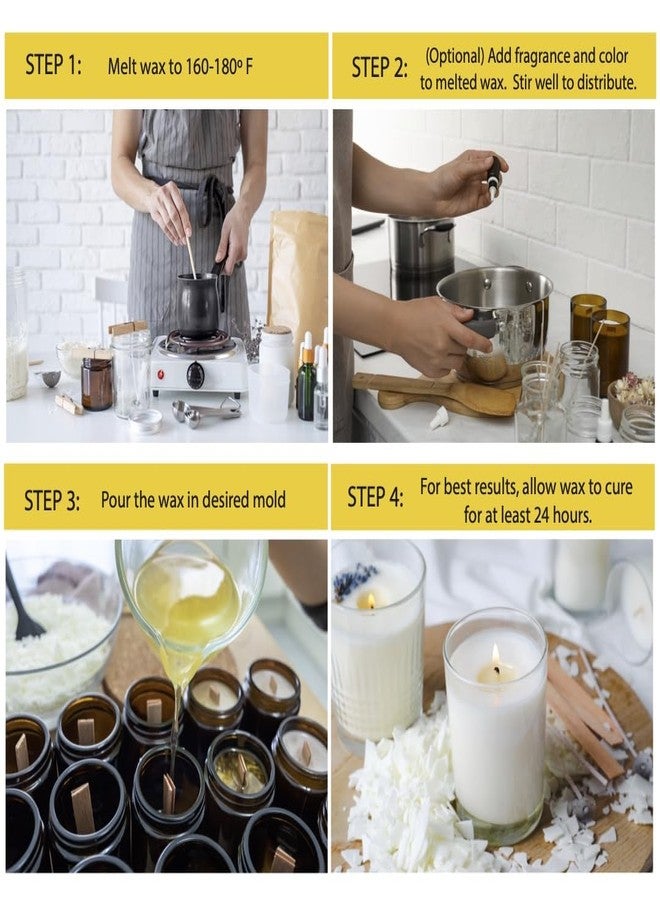 STEP 1: Melt wax to 160-180º F

STEP 2: (Optional) Add fragrance and color to melted wax. Stir well to distribute.

STEP 3: Pour the wax in desired mold

STEP 4: For best results, allow wax to cure for at least 24 hours.