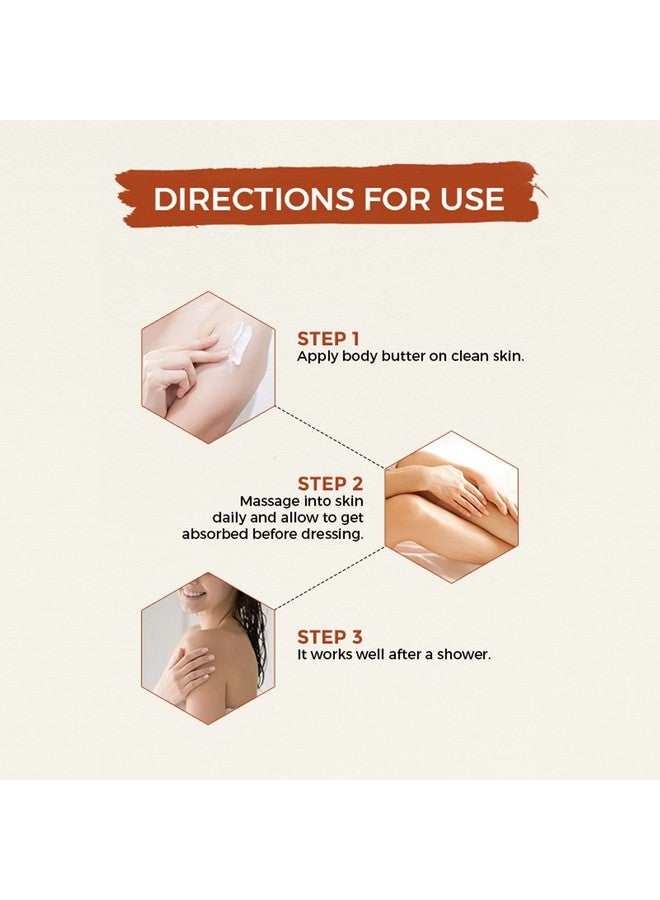 DIRECTIONS FOR USE

STEP 1
Apply body butter on clean skin.

STEP 2
Massage into skin daily and allow to get absorbed before dressing.

STEP 3
It works well after a shower.