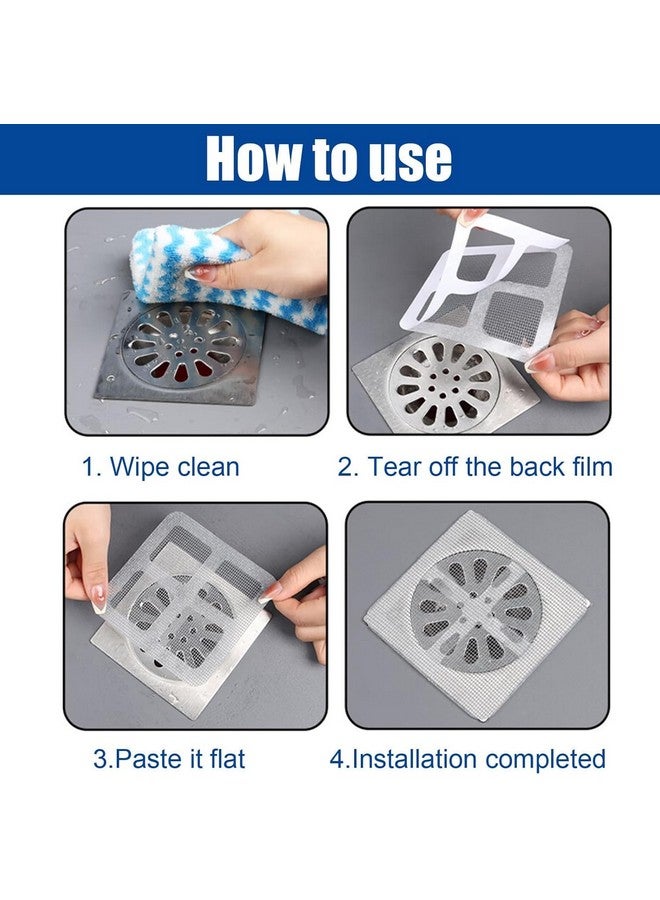 How to use

1. Wipe clean

2. Tear off the back film

3.Paste it flat

4.Installation completed