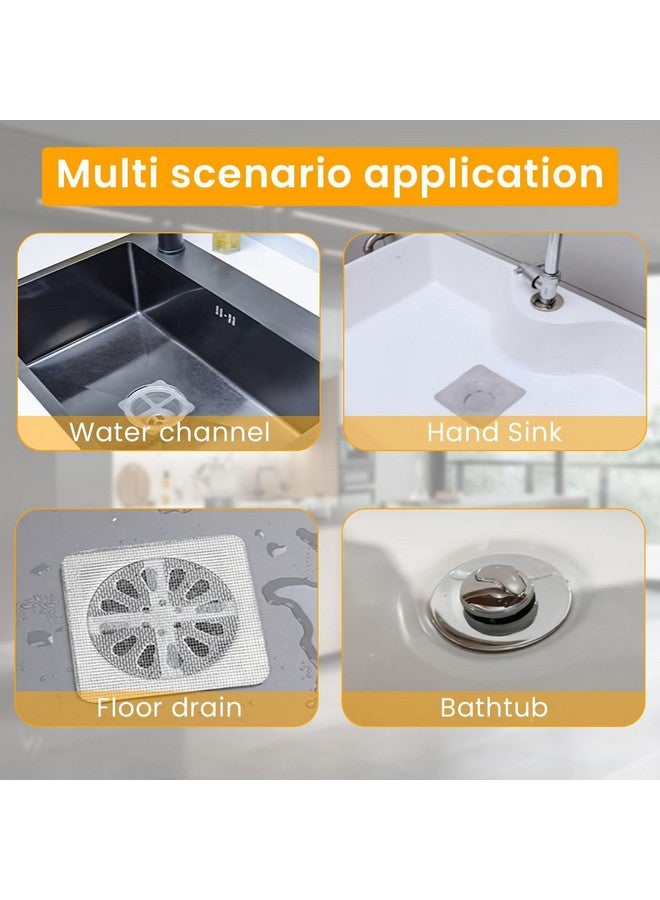 Multi scenario application

Water channel

Hand Sink

Floor drain

Bathtub