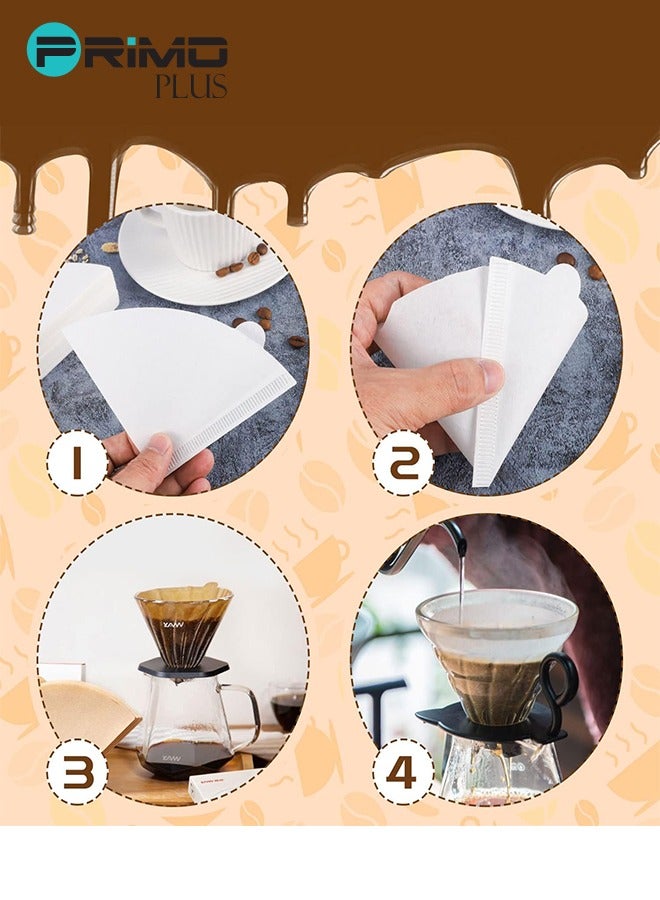 PRIMO
PLUS

1

2

3

4