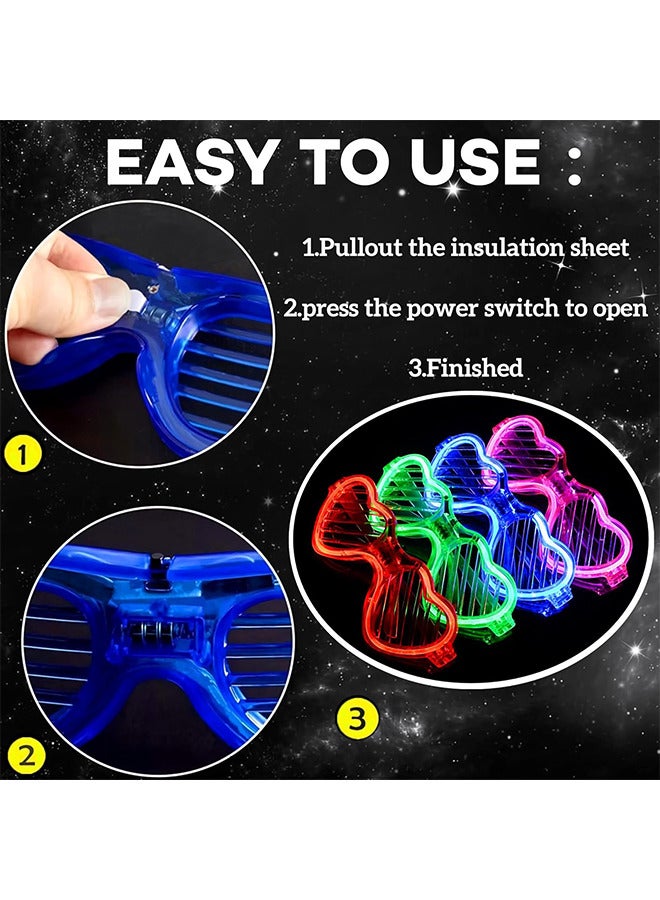 EASY TO USE :

1.Pullout the insulation sheet

2.press the power switch to open

3.Finished

1

2

3