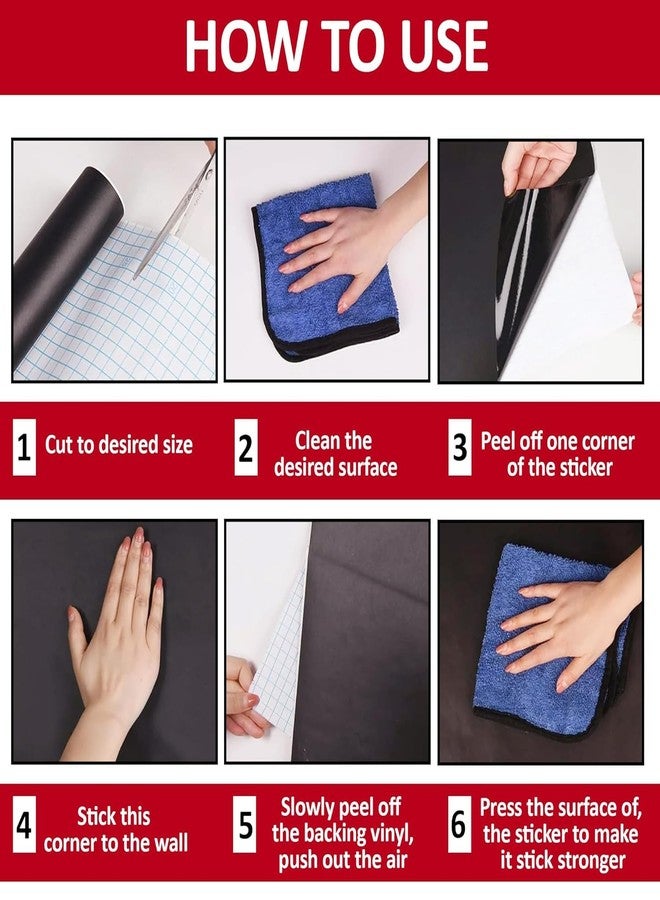 HOW TO USE

1 Cut to desired size

2 Clean the desired surface

3 Peel off one corner of the sticker

4 Stick this corner to the wall

5 Slowly peel off the backing vinyl, push out the air

6 Press the surface of, the sticker to make it stick stronger