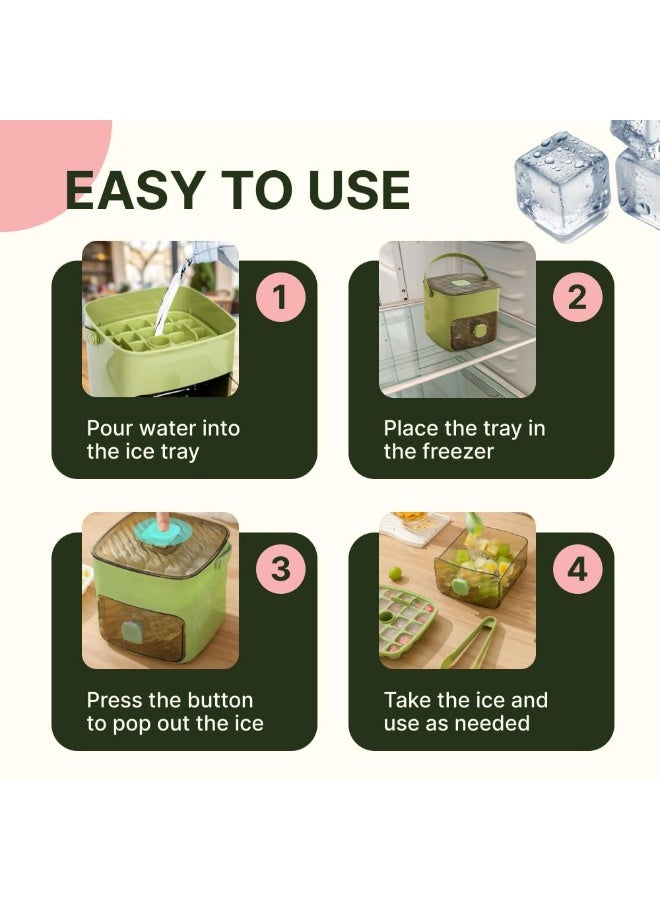 EASY TO USE

1

Pour water into the ice tray

2

Place the tray in the freezer

3

Press the button to pop out the ice

4

Take the ice and use as needed