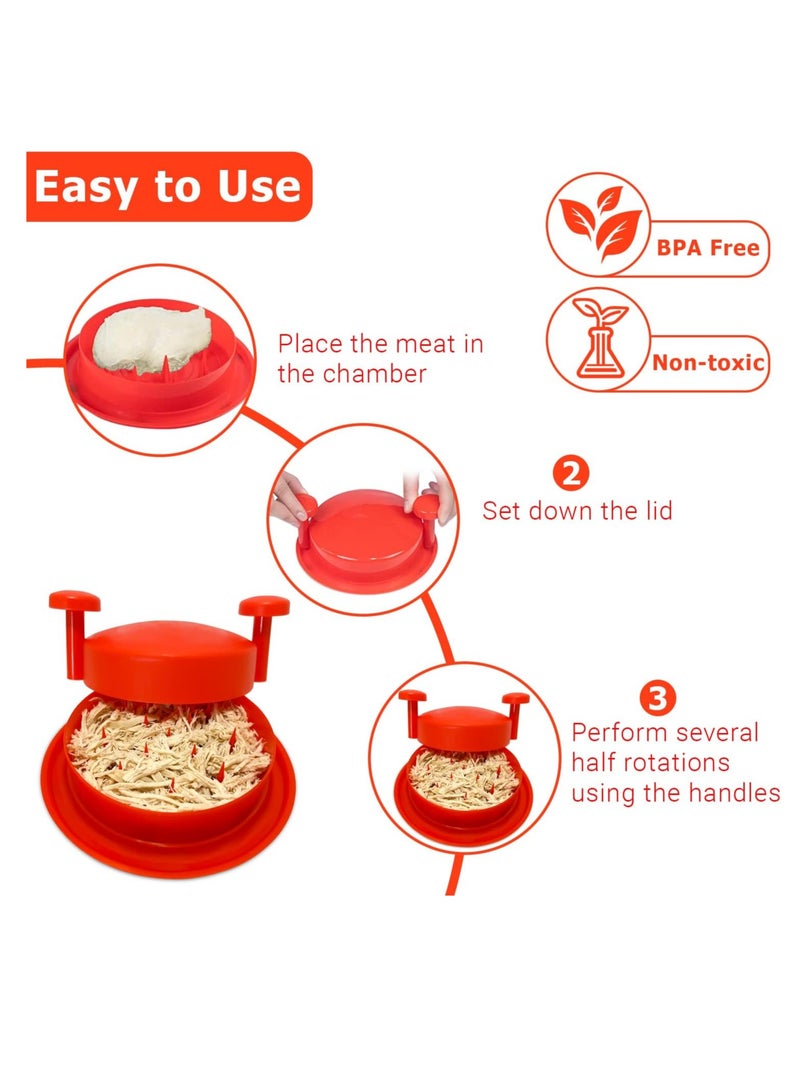 Easy to Use

BPA Free

Non-toxic

Place the meat in the chamber

2
Set down the lid

3
Perform several half rotations using the handles