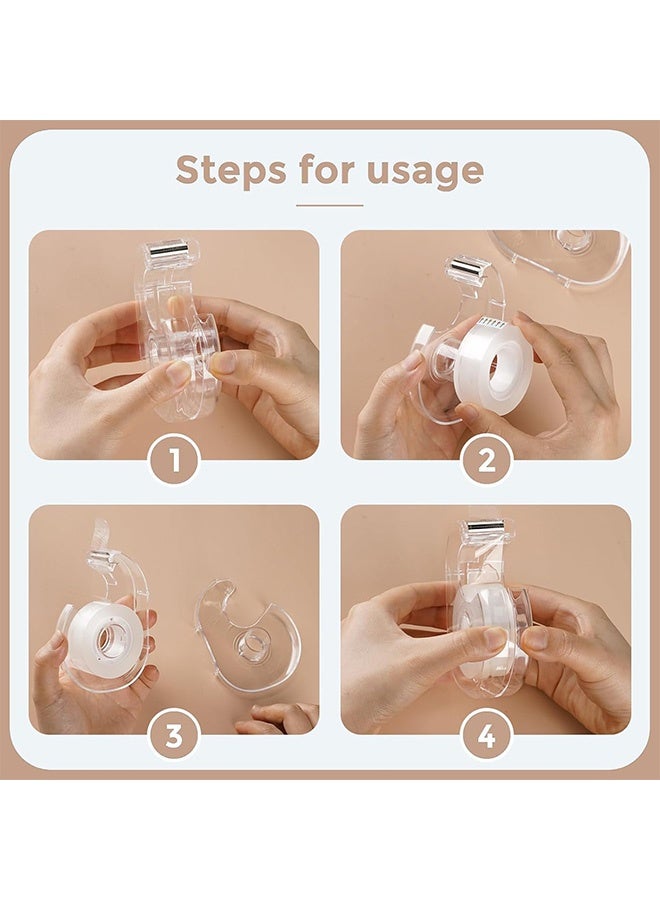 Steps for usage

1

2

3

4