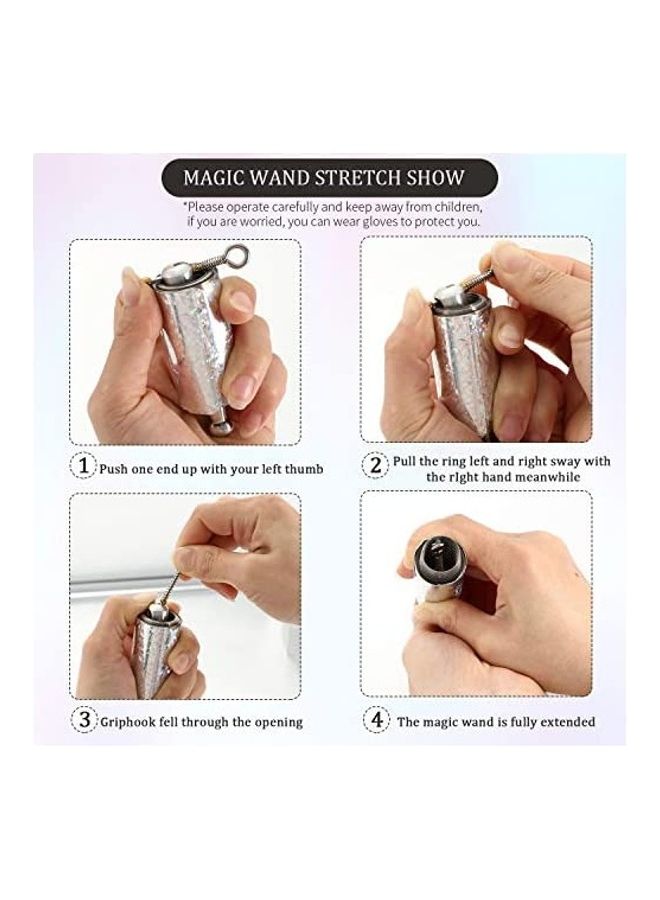 MAGIC WAND STRETCH SHOW

*Please operate carefully and keep away from children, if you are worried, you can wear gloves to protect you.

1 Push one end up with your left thumb

2 Pull the ring left and right sway with the rIght hand meanwhile

3 Griphook fell through the opening

4 The magic wand is fully extended