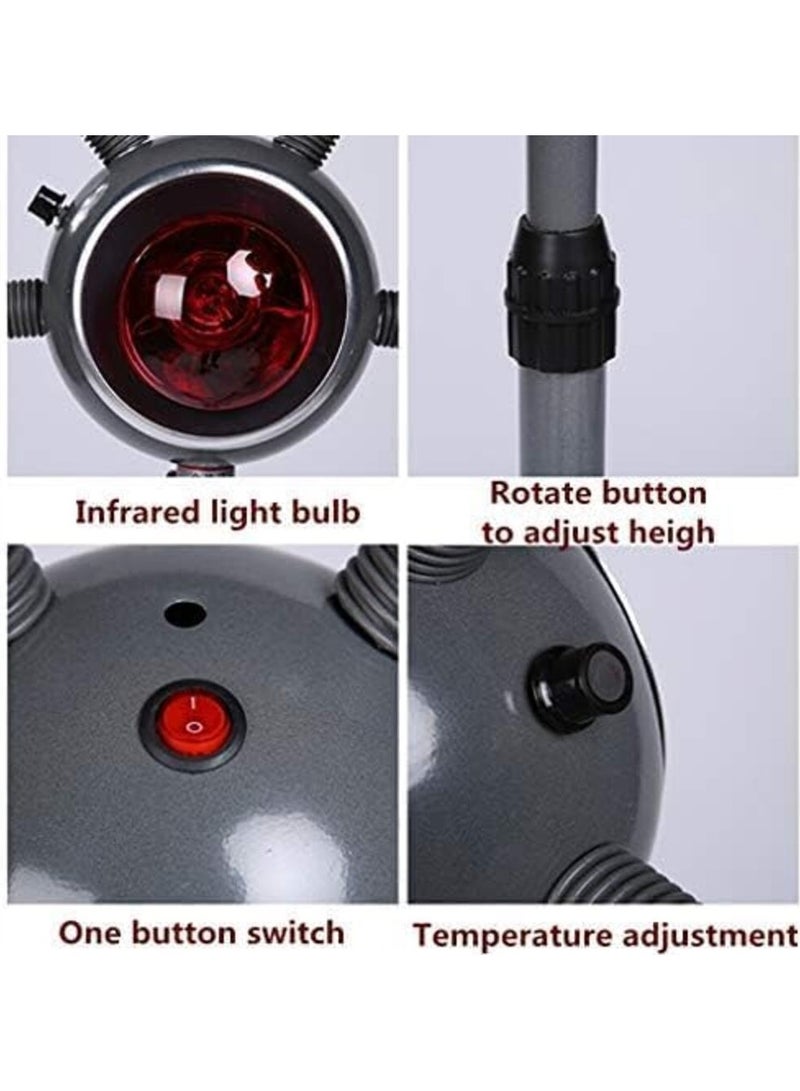 Infrared light bulb

Rotate button to adjust heigh

I
O

One button switch

Temperature adjustment