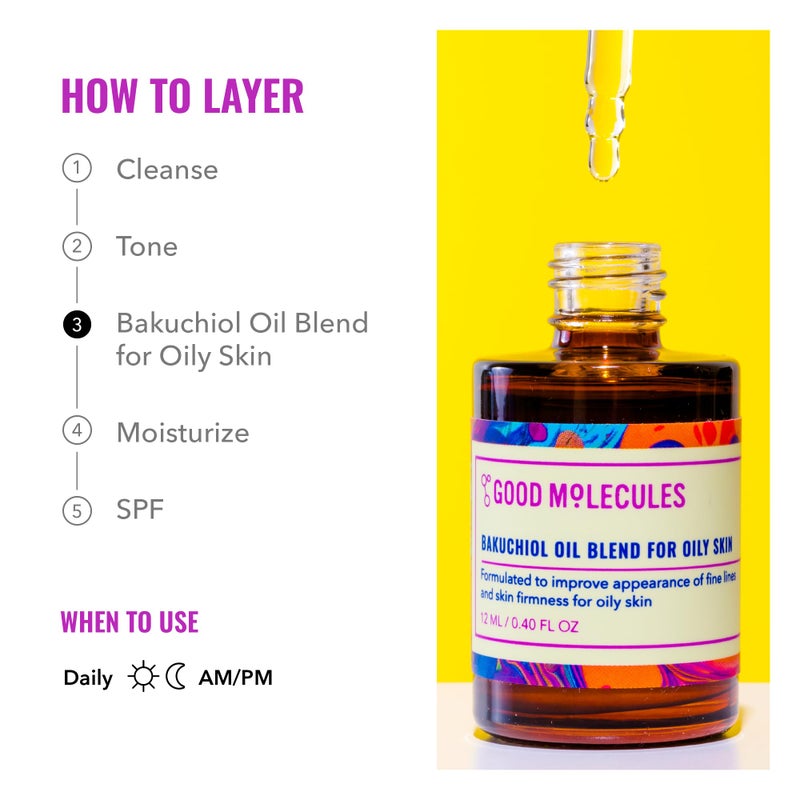 HOW TO LAYER

1 Cleanse

2 Tone

3 Bakuchiol Oil Blend for Oily Skin

4 Moisturize

5 SPF

WHEN TO USE

Daily AM/PM

GOOD MOLECULES

BAKUCHIOL OIL BLEND FOR OILY SKIN

Formulated to improve appearance of fine lines and skin firmness for oily skin

12 ML / 0.40 FL OZ