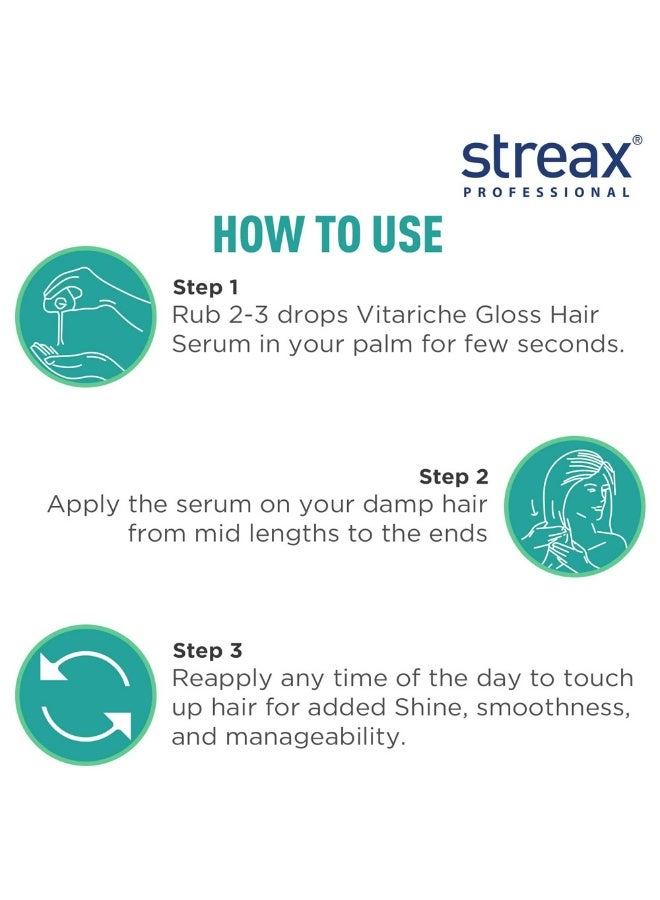 streax®
PROFESSIONAL

HOW TO USE

Step 1
Rub 2-3 drops Vitariche Gloss Hair Serum in your palm for few seconds.

Step 2
Apply the serum on your damp hair from mid lengths to the ends

Step 3
Reapply any time of the day to touch up hair for added Shine, smoothness, and manageability.