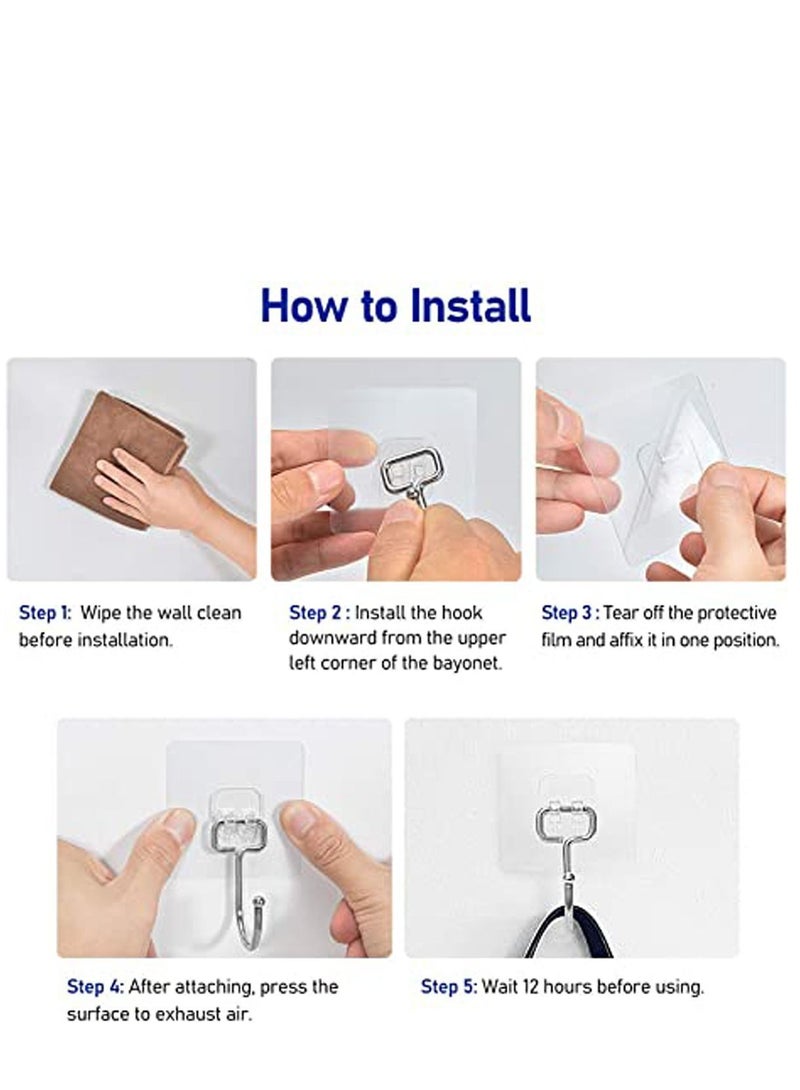 How to Install

Step 1: Wipe the wall clean before installation.

Step 2 : Install the hook downward from the upper left corner of the bayonet.

Step 3 : Tear off the protective film and affix it in one position.

Step 4: After attaching, press the surface to exhaust air.

Step 5: Wait 12 hours before using.