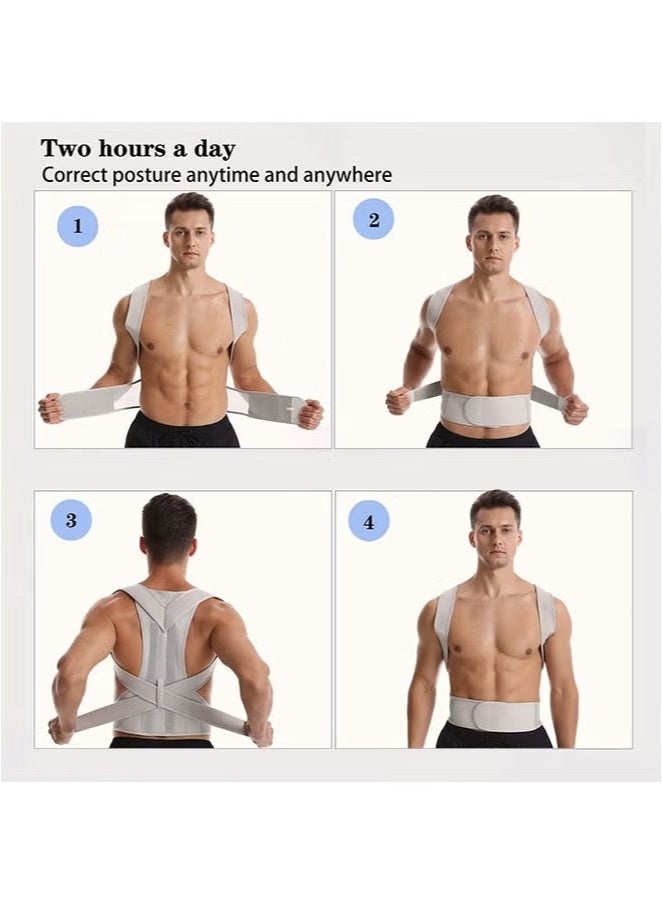 Two hours a day
Correct posture anytime and anywhere

1

2

3

4