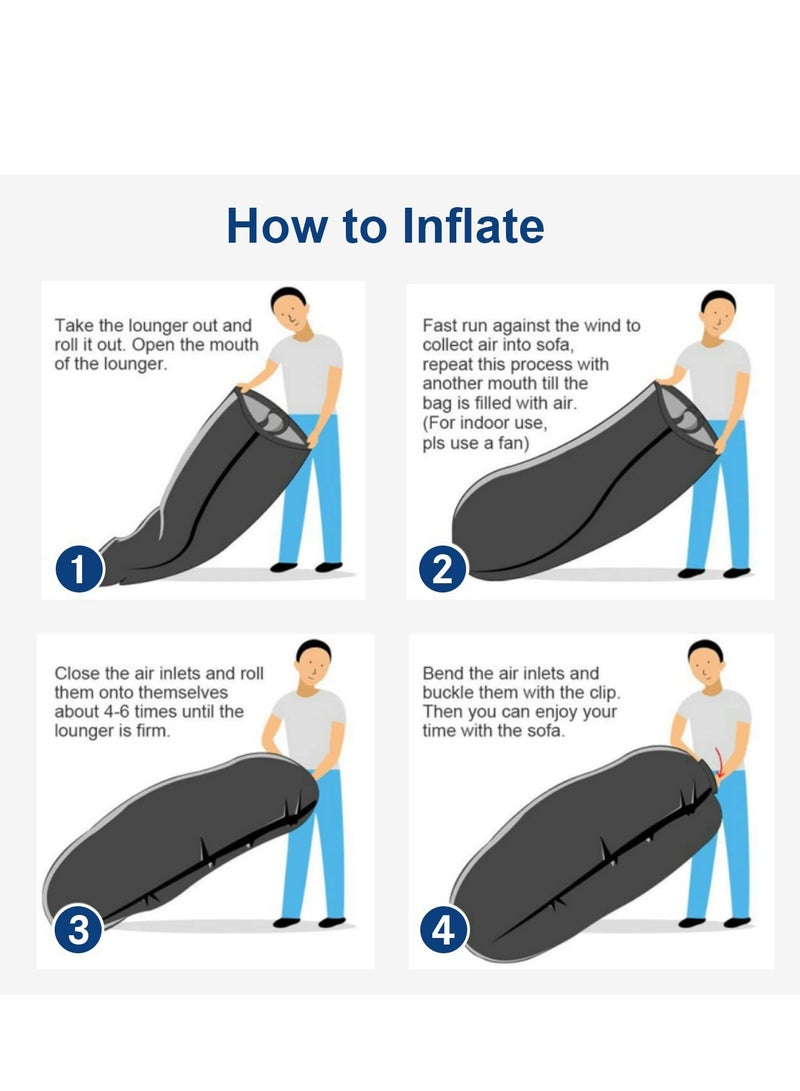 How to Inflate

Take the lounger out and roll it out. Open the mouth of the lounger.

1

Fast run against the wind to collect air into sofa, repeat this process with another mouth till the bag is filled with air. (For indoor use, pls use a fan)

2

Close the air inlets and roll them onto themselves about 4-6 times until the lounger is firm.

3

Bend the air inlets and buckle them with the clip. Then you can enjoy your time with the sofa.

4