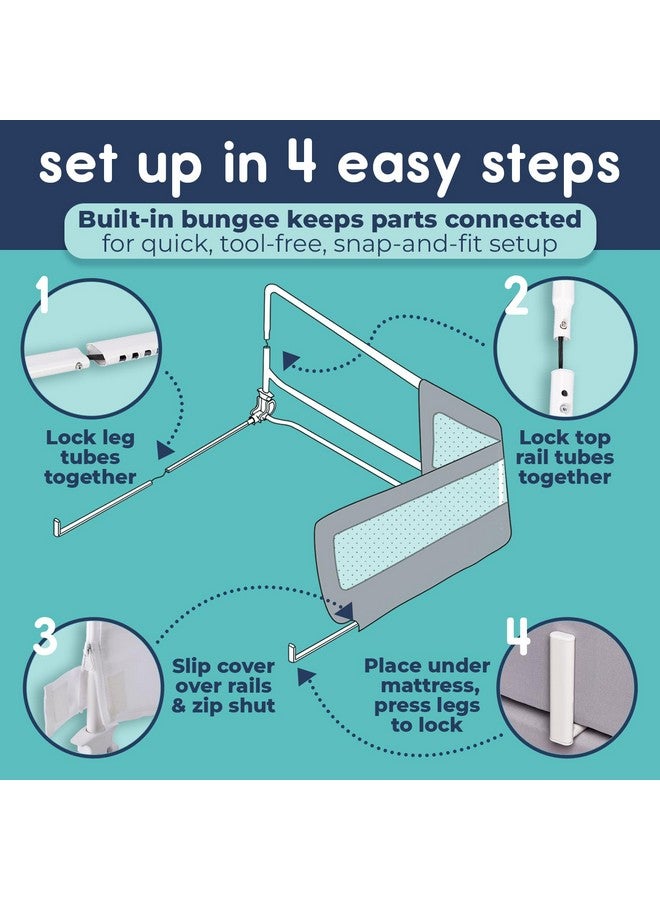 set up in 4 easy steps

Built-in bungee keeps parts connected for quick, tool-free, snap-and-fit setup

1

Lock leg tubes together

2

Lock top rail tubes together

3

Slip cover over rails & zip shut

4

Place under mattress, press legs to lock