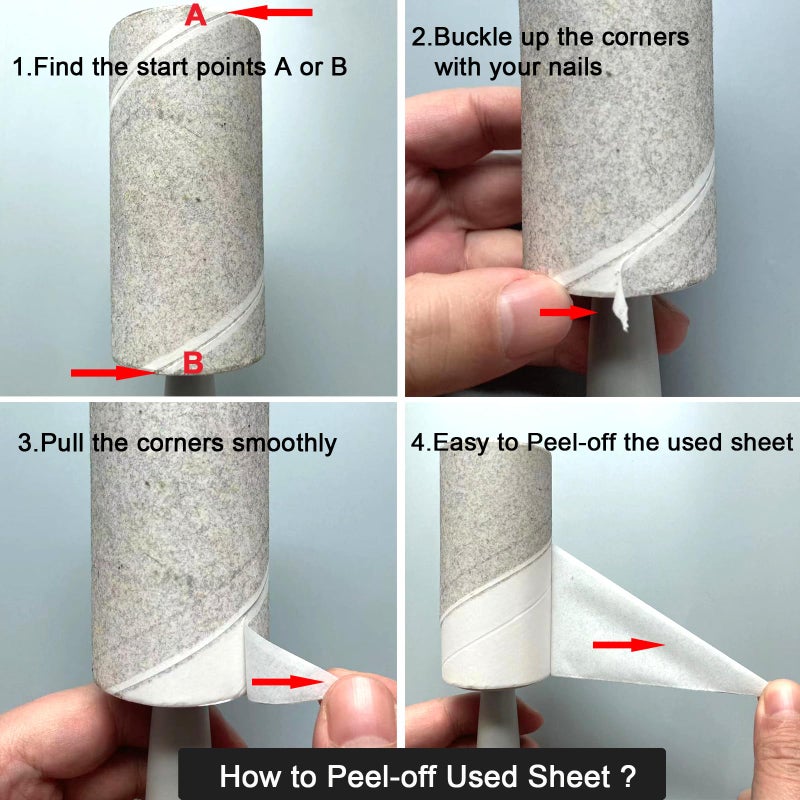 A

1.Find the start points A or B

B

2.Buckle up the corners with your nails

3.Pull the corners smoothly

4.Easy to Peel-off the used sheet

How to Peel-off Used Sheet ?