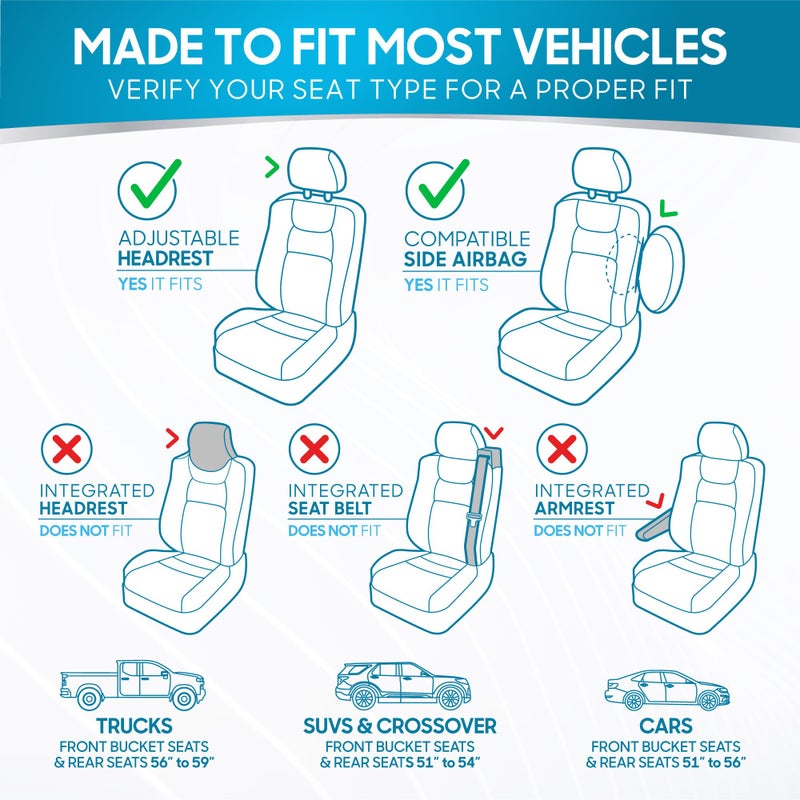 MADE TO FIT MOST VEHICLES
VERIFY YOUR SEAT TYPE FOR A PROPER FIT

ADJUSTABLE
HEADREST
YES IT FITS

COMPATIBLE
SIDE AIRBAG
YES IT FITS

INTEGRATED
HEADREST
DOES NOT FIT

INTEGRATED
SEAT BELT
DOES NOT FIT

INTEGRATED
ARMREST
DOES NOT FIT

TRUCKS
FRONT BUCKET SEATS
& REAR SEATS 56" to 59"

SUVS & CROSSOVER
FRONT BUCKET SEATS
& REAR SEATS 51" to 54"

CARS
FRONT BUCKET SEATS
& REAR SEATS 51" to 56"