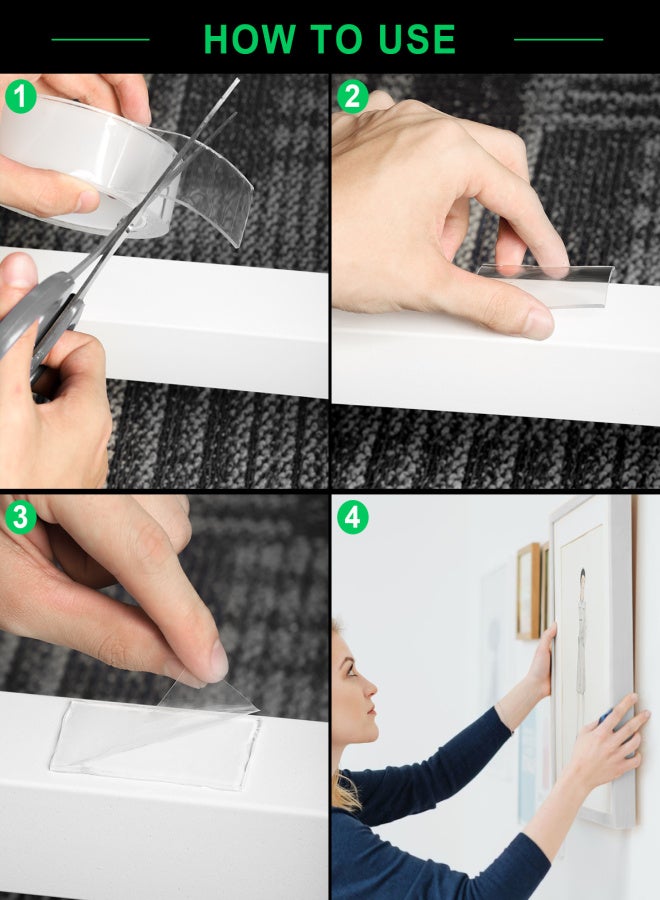 HOW TO USE

1

2

3

4