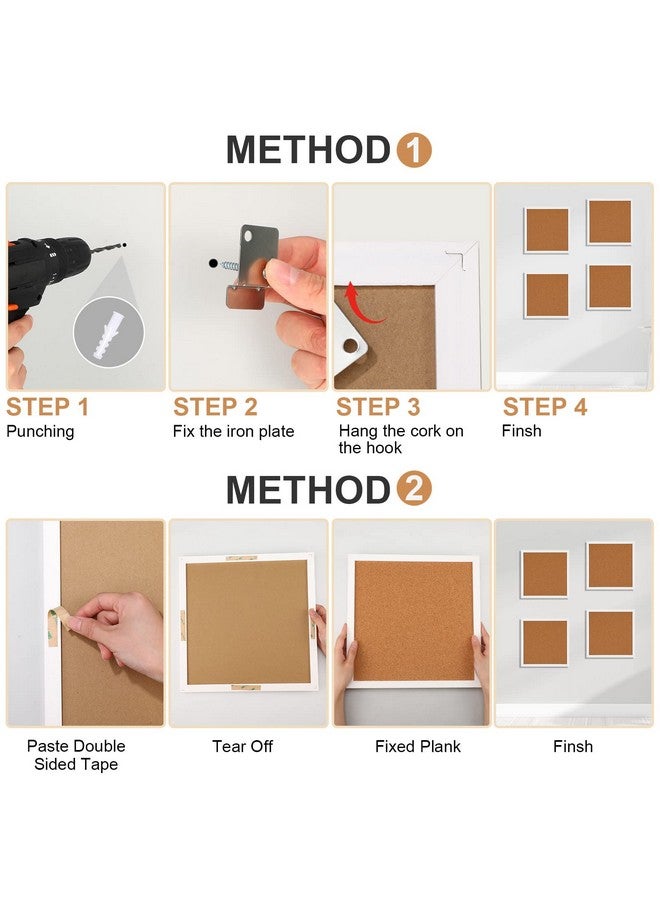 METHOD 1

STEP 1
Punching

STEP 2
Fix the iron plate

STEP 3
Hang the cork on the hook

STEP 4
Finsh

METHOD 2

Paste Double Sided Tape

Tear Off

Fixed Plank

Finsh