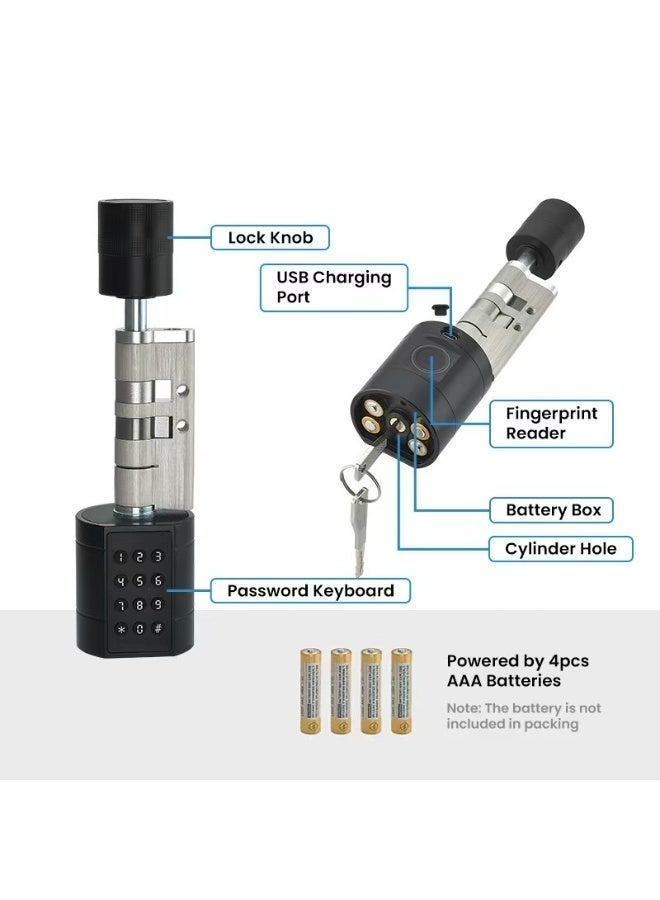 Lock Knob

USB Charging Port

Fingerprint Reader

Battery Box

Cylinder Hole

Password Keyboard

1 2 3
4 5 6
7 8 9
* 0 #

Powered by 4pcs AAA Batteries

Note: The battery is not included in packing