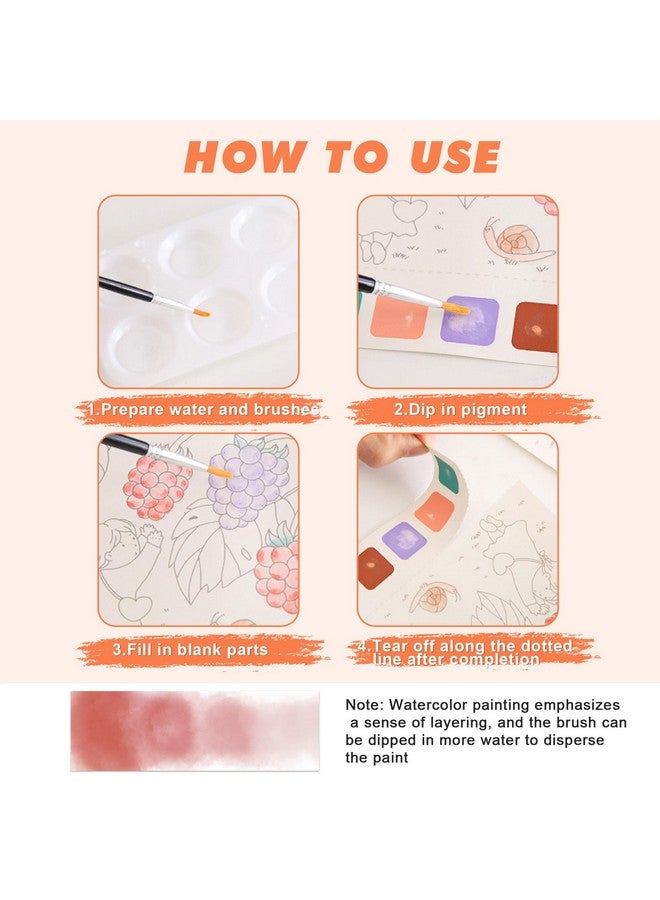 HOW TO USE

1.Prepare water and brushes

2.Dip in pigment

3.Fill in blank parts

4.Tear off along the dotted line after completion

Note: Watercolor painting emphasizes a sense of layering, and the brush can be dipped in more water to disperse the paint