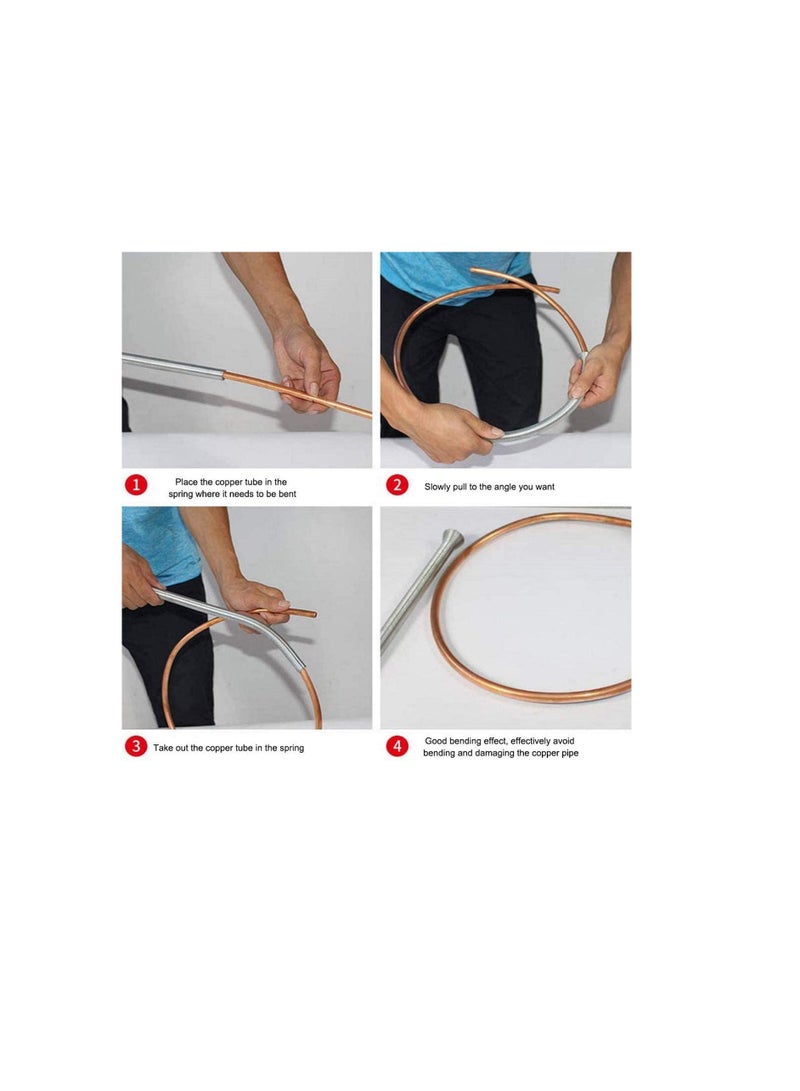 1 Place the copper tube in the spring where it needs to be bent

2 Slowly pull to the angle you want

3 Take out the copper tube in the spring

4 Good bending effect, effectively avoid bending and damaging the copper pipe