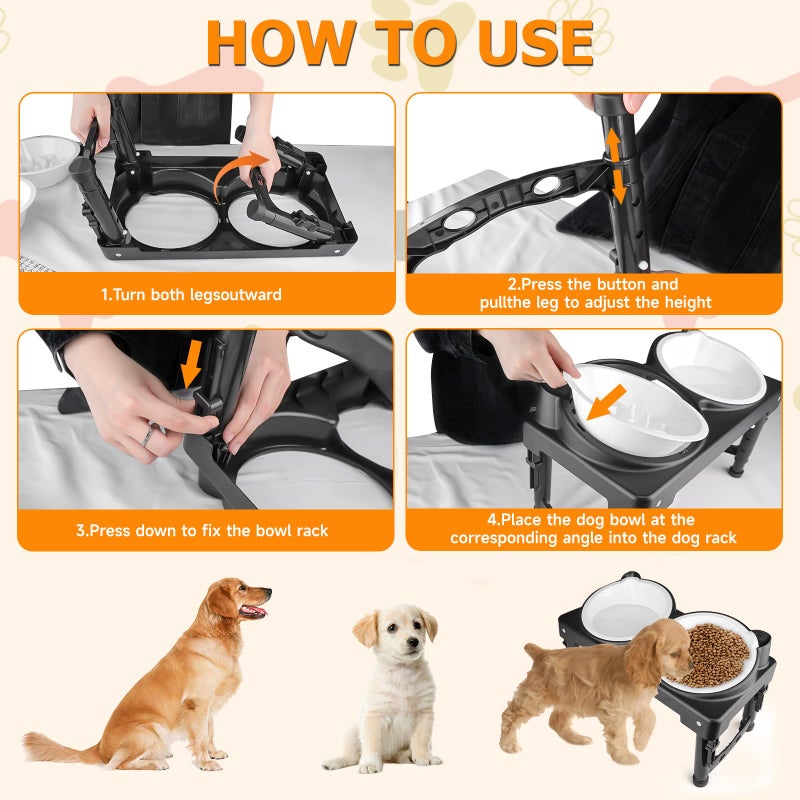 HOW TO USE

1.Turn both legsoutward

2.Press the button and pullthe leg to adjust the height

3.Press down to fix the bowl rack

4.Place the dog bowl at the corresponding angle into the dog rack